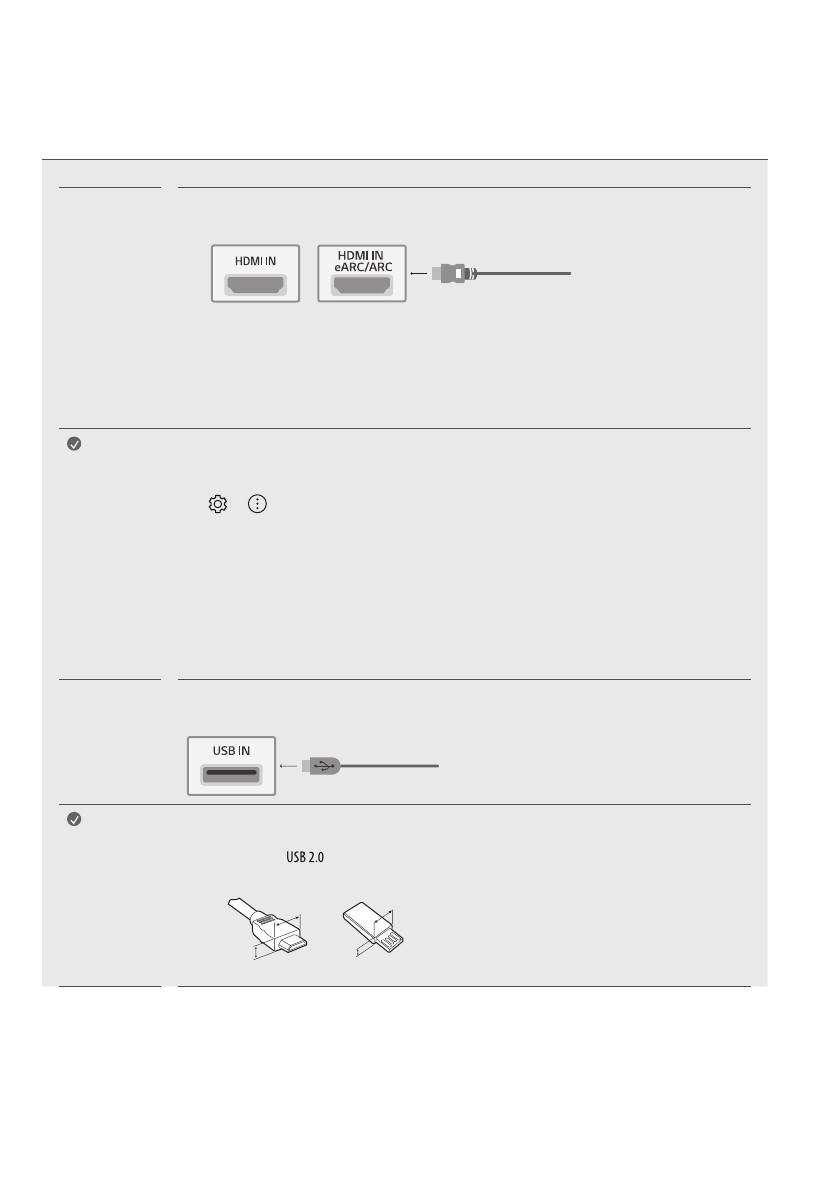 HDMI IN

HDMI IN eARC/ARC

USB IN

USB 2.0