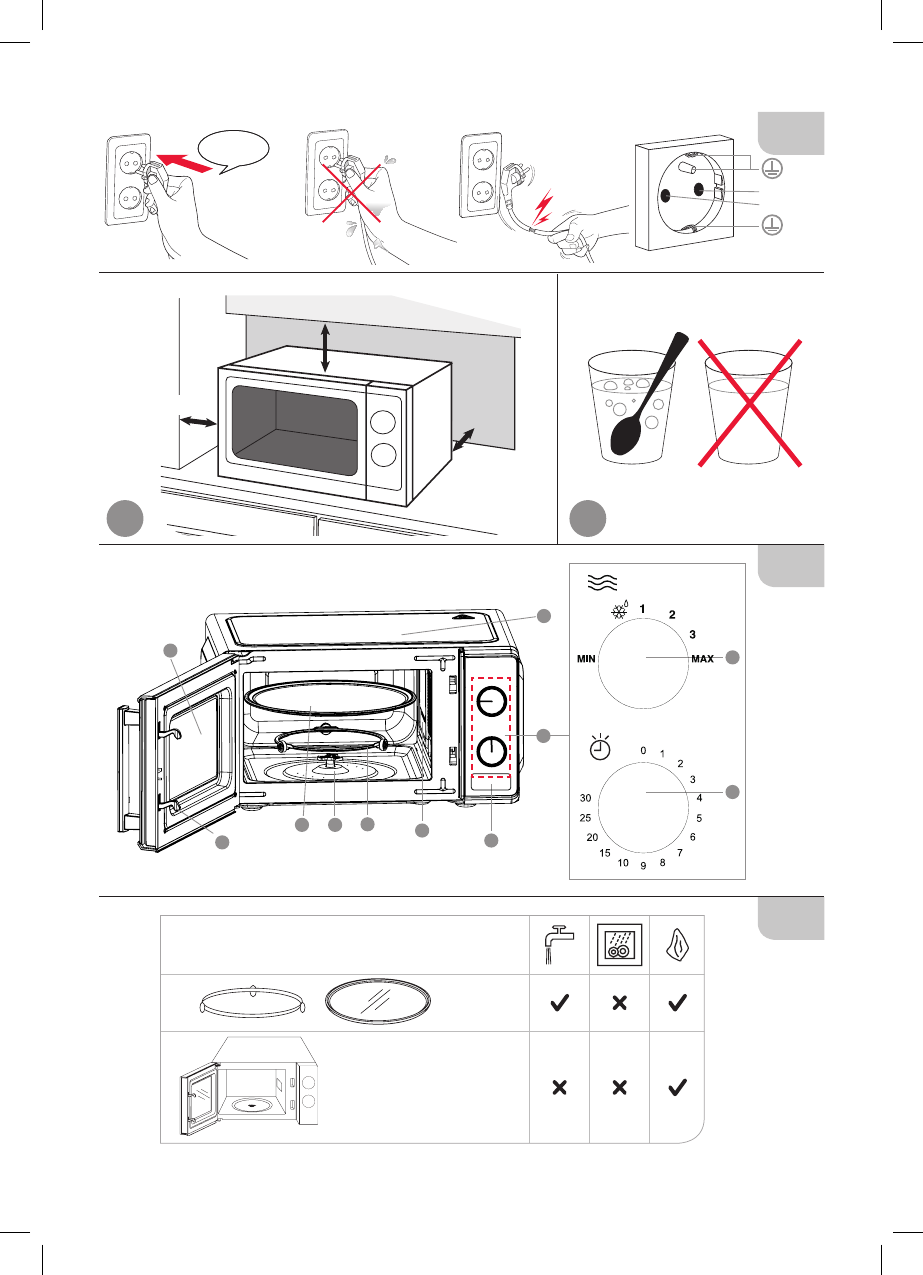 1
2
3
MIN
MAX
0
1
2
3
4
5
6
7
8
9
10
15
20
25
30