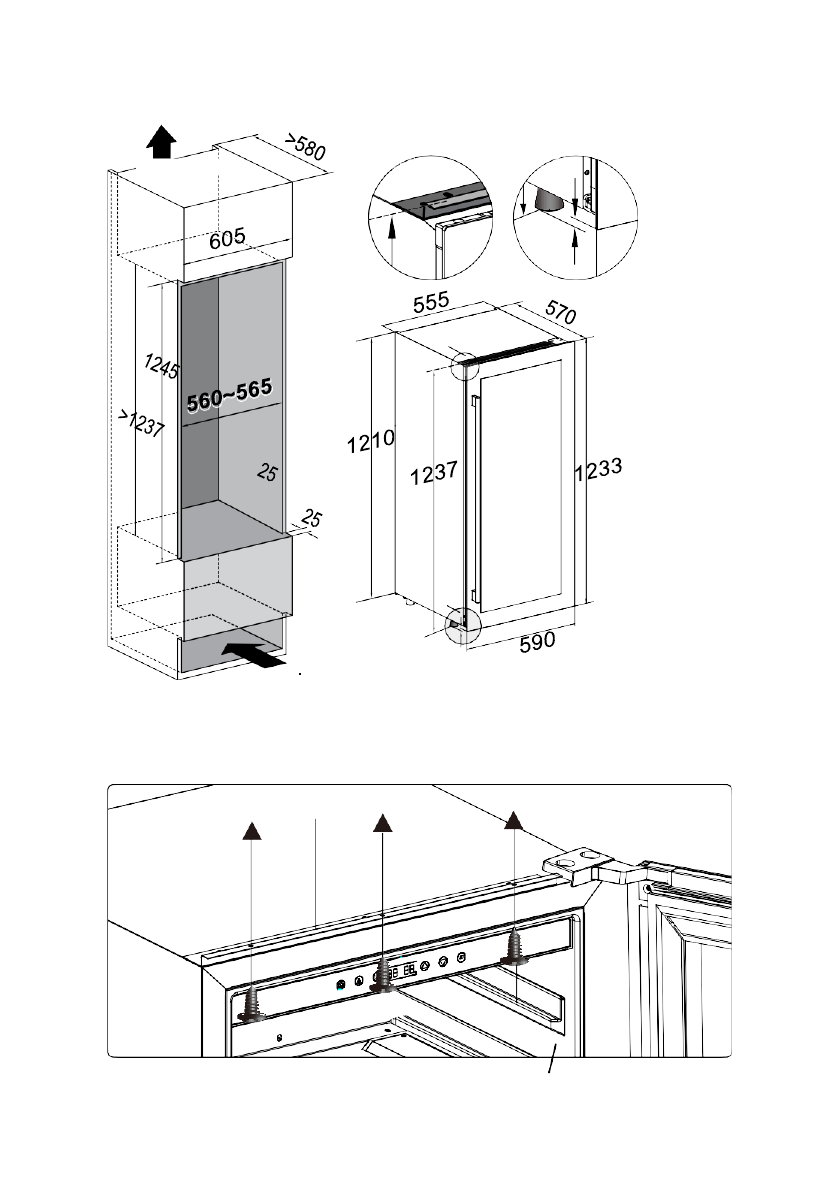 >580

605

1245

>1237

560~565

25

25

555

570

1210

1237

1233

590