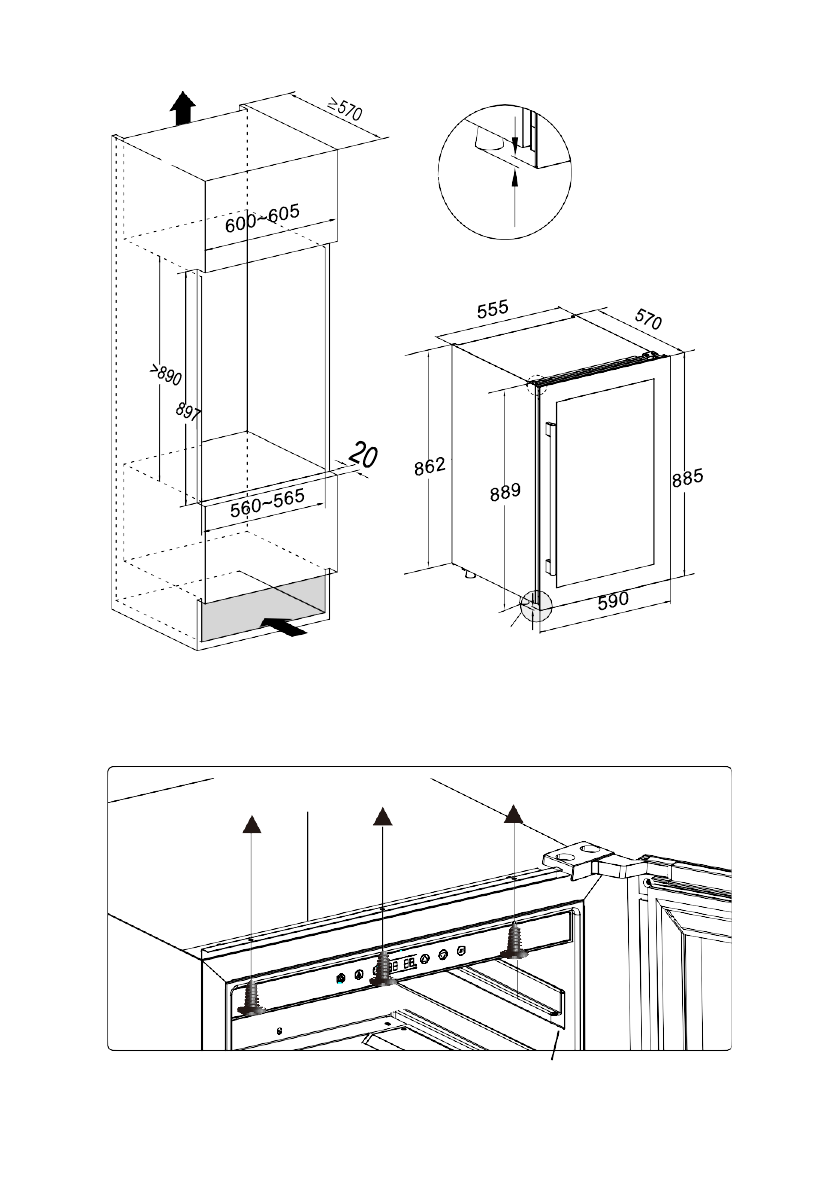 ≥570
600~605
>890
897
20
560~565
555
570
862
889
885
590