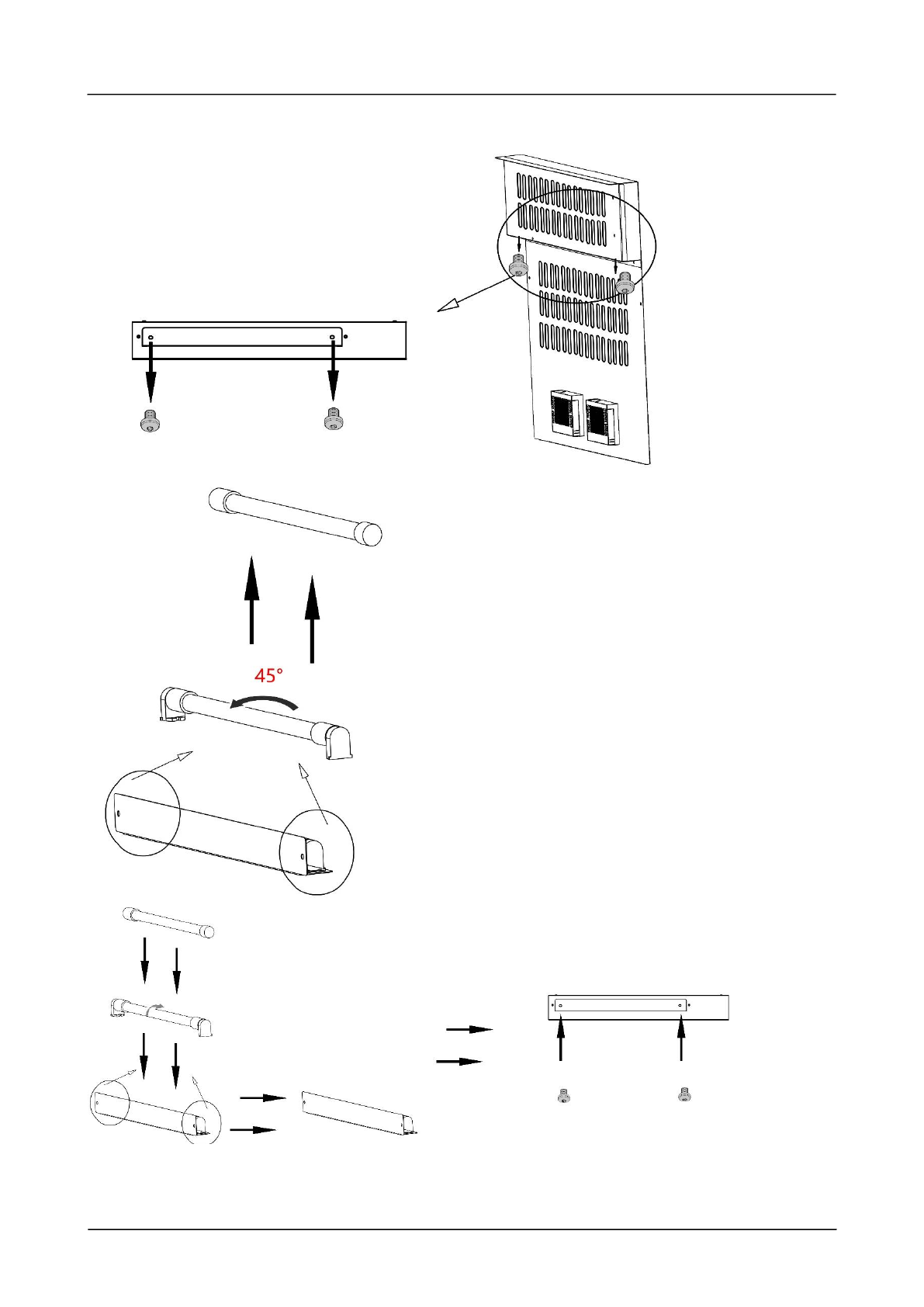 45°