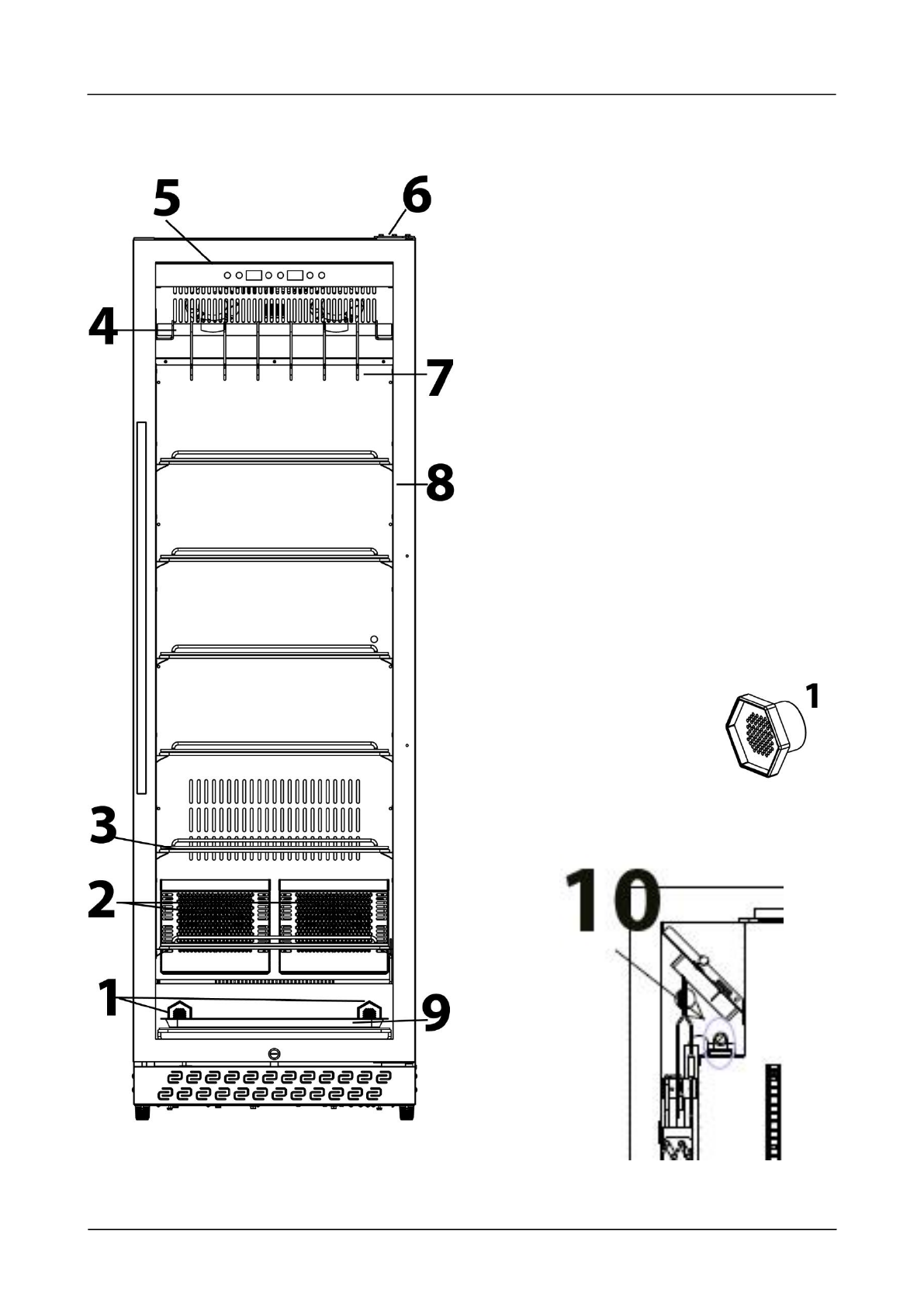 5
6
4
7
8
3
2
1
9
1
10