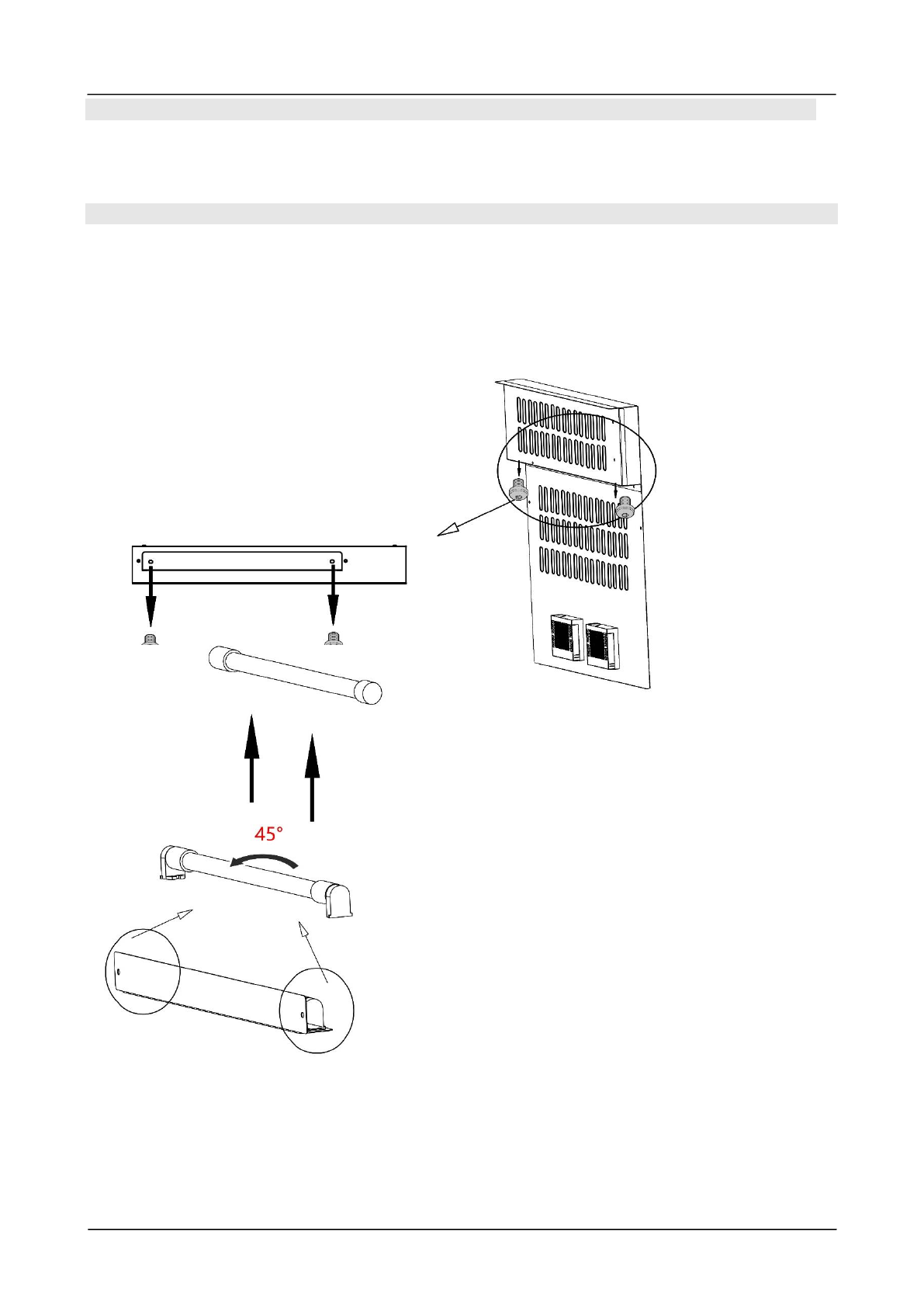 45°