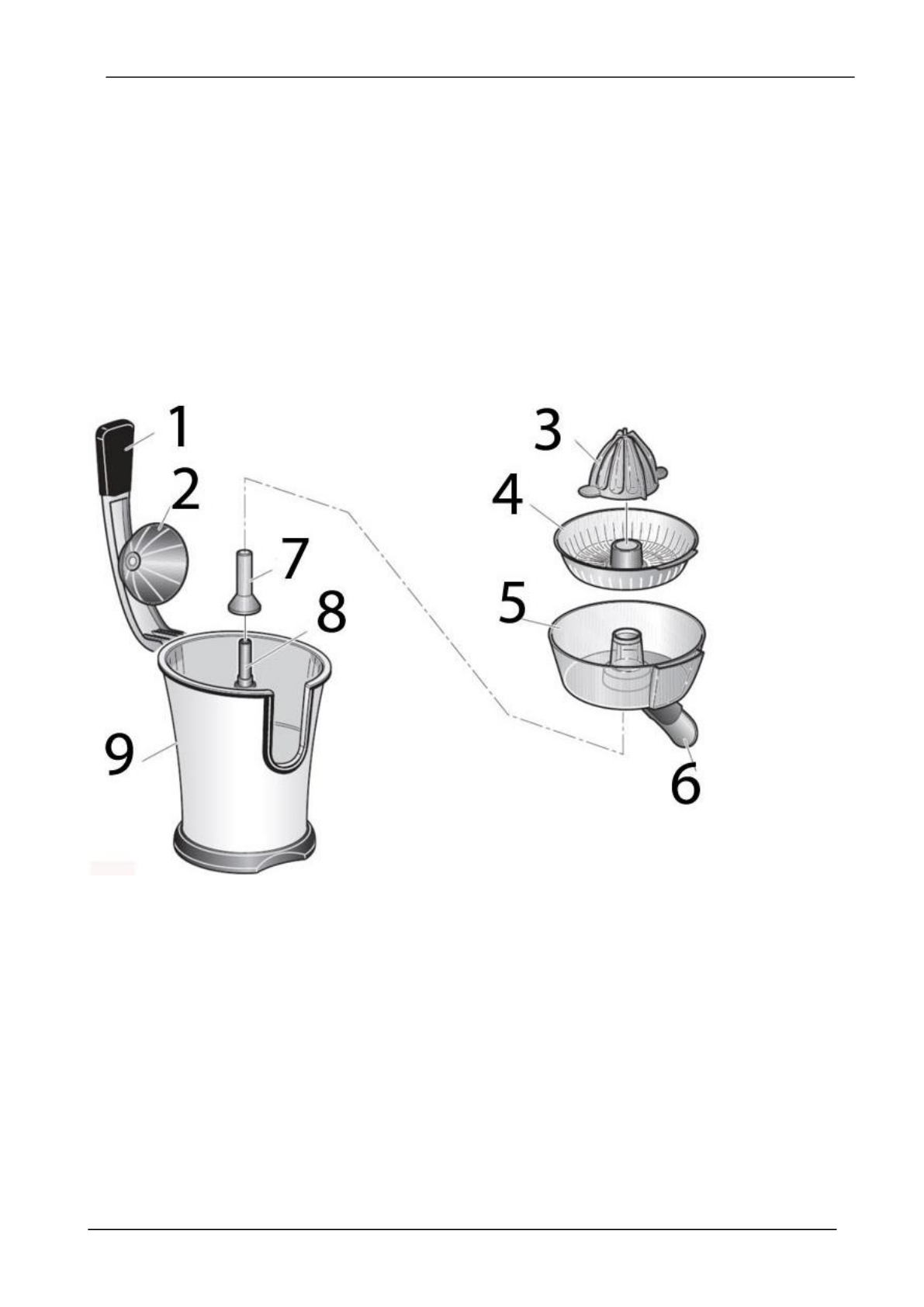 1
2
7
8
9
3
4
5
6