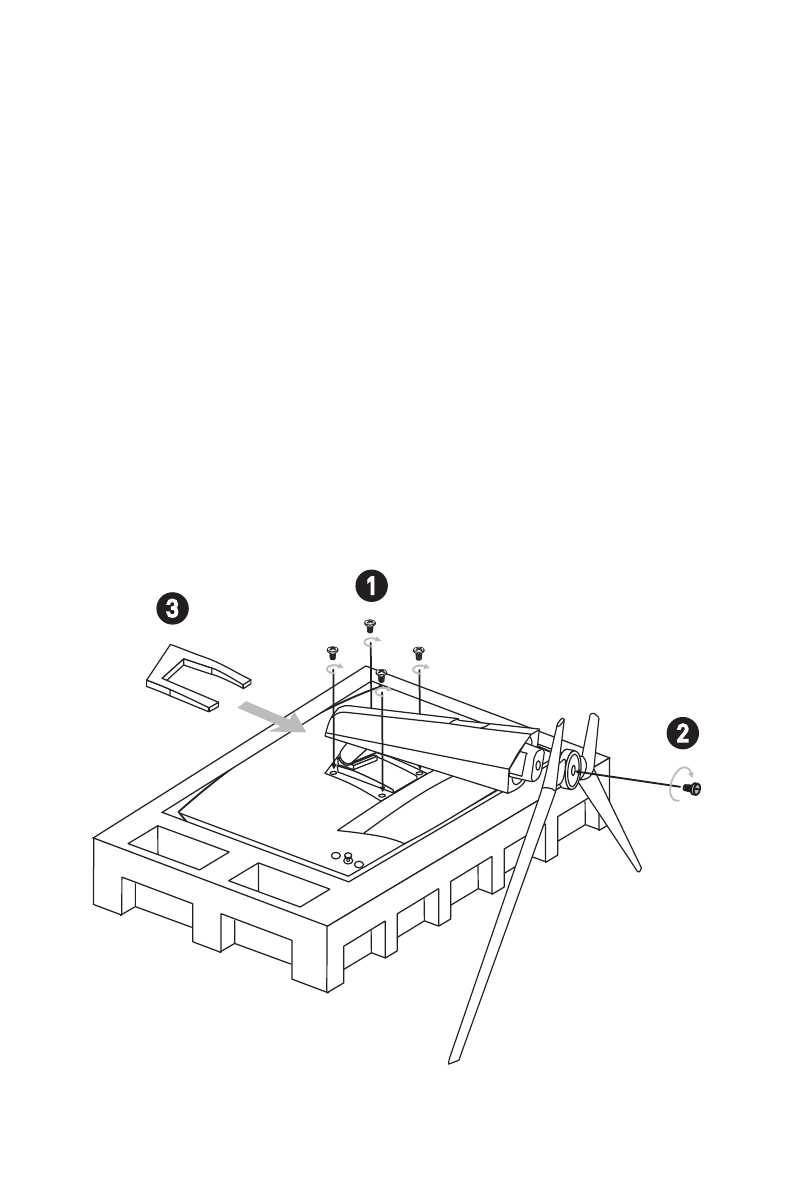 3

1

2