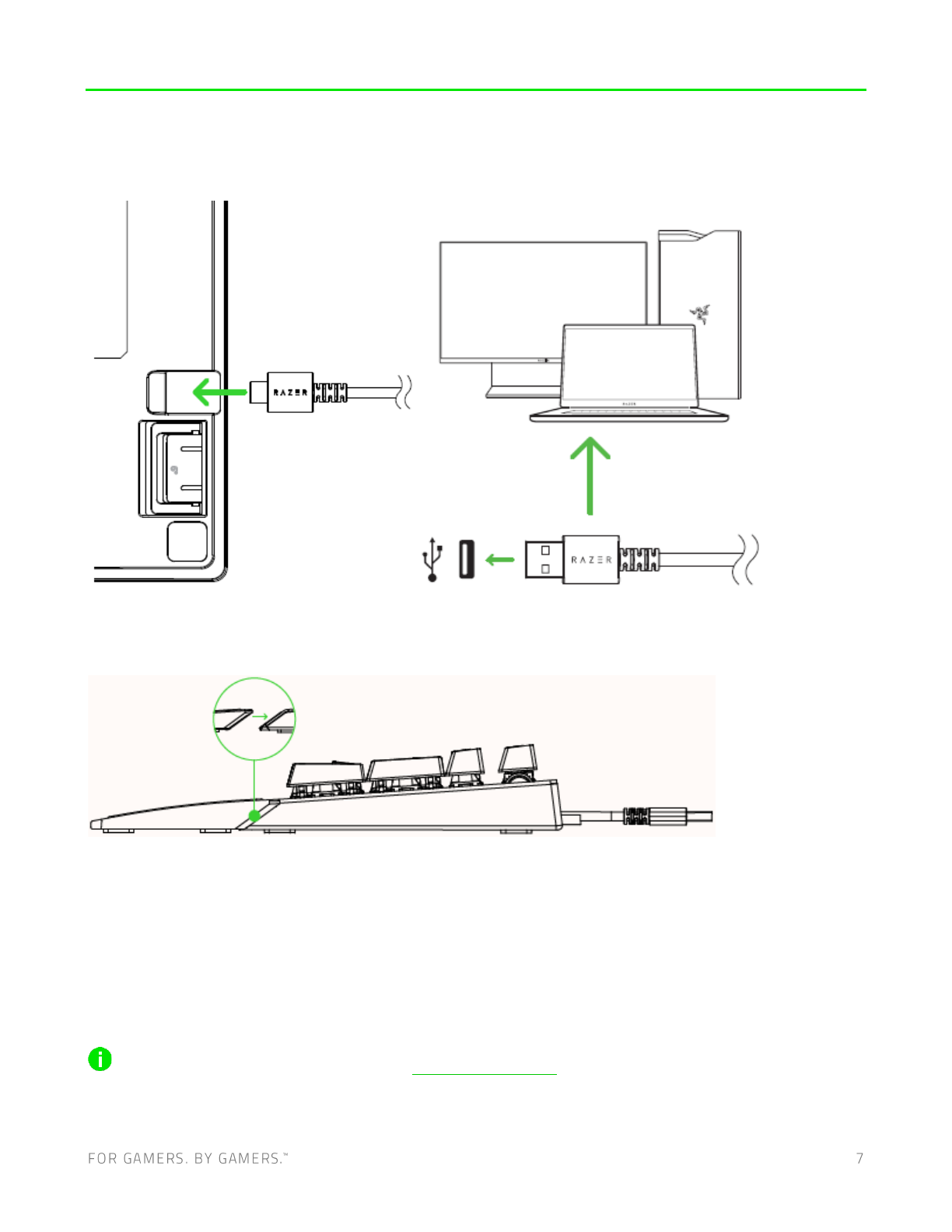 RAZER

RAZER

RAZER

FOR GAMERS. BY GAMERS.™

7