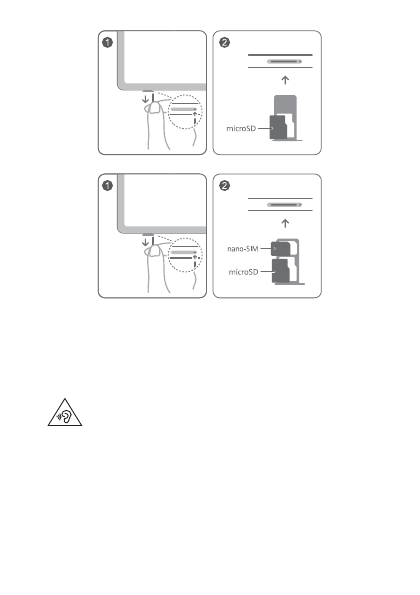 1

2

microSD

1

2

nano-SIM

microSD