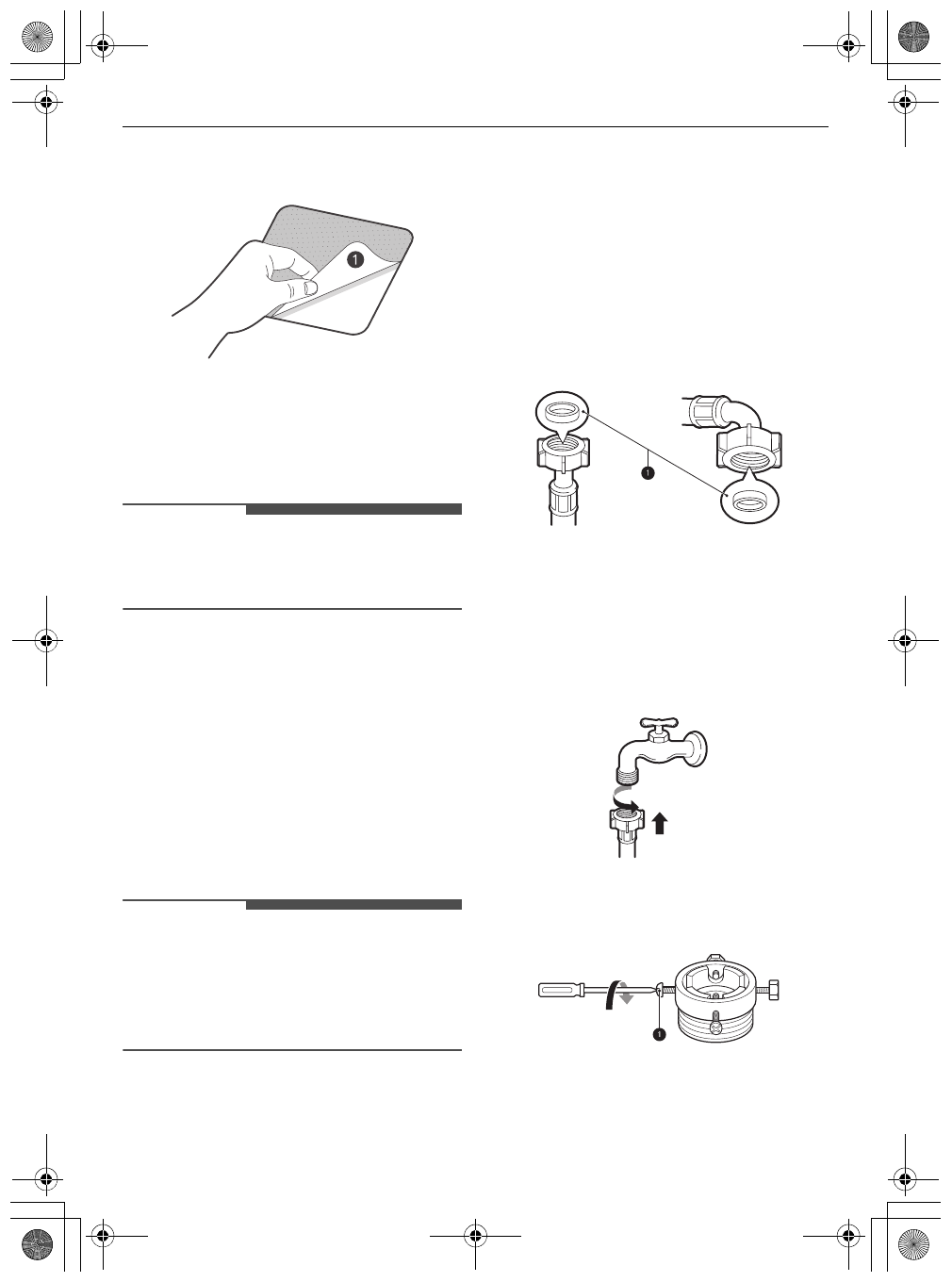 1

1

1