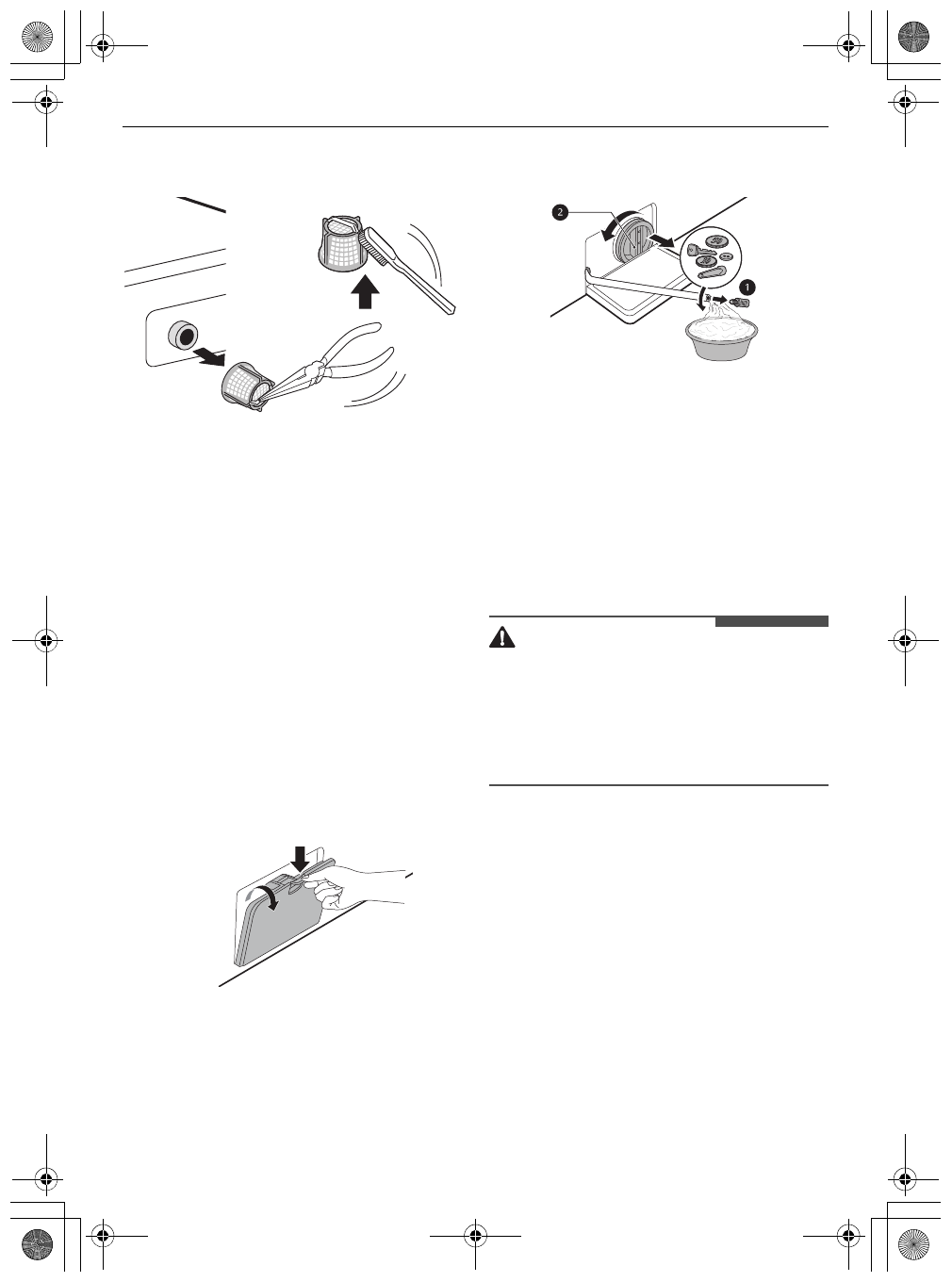 2

1