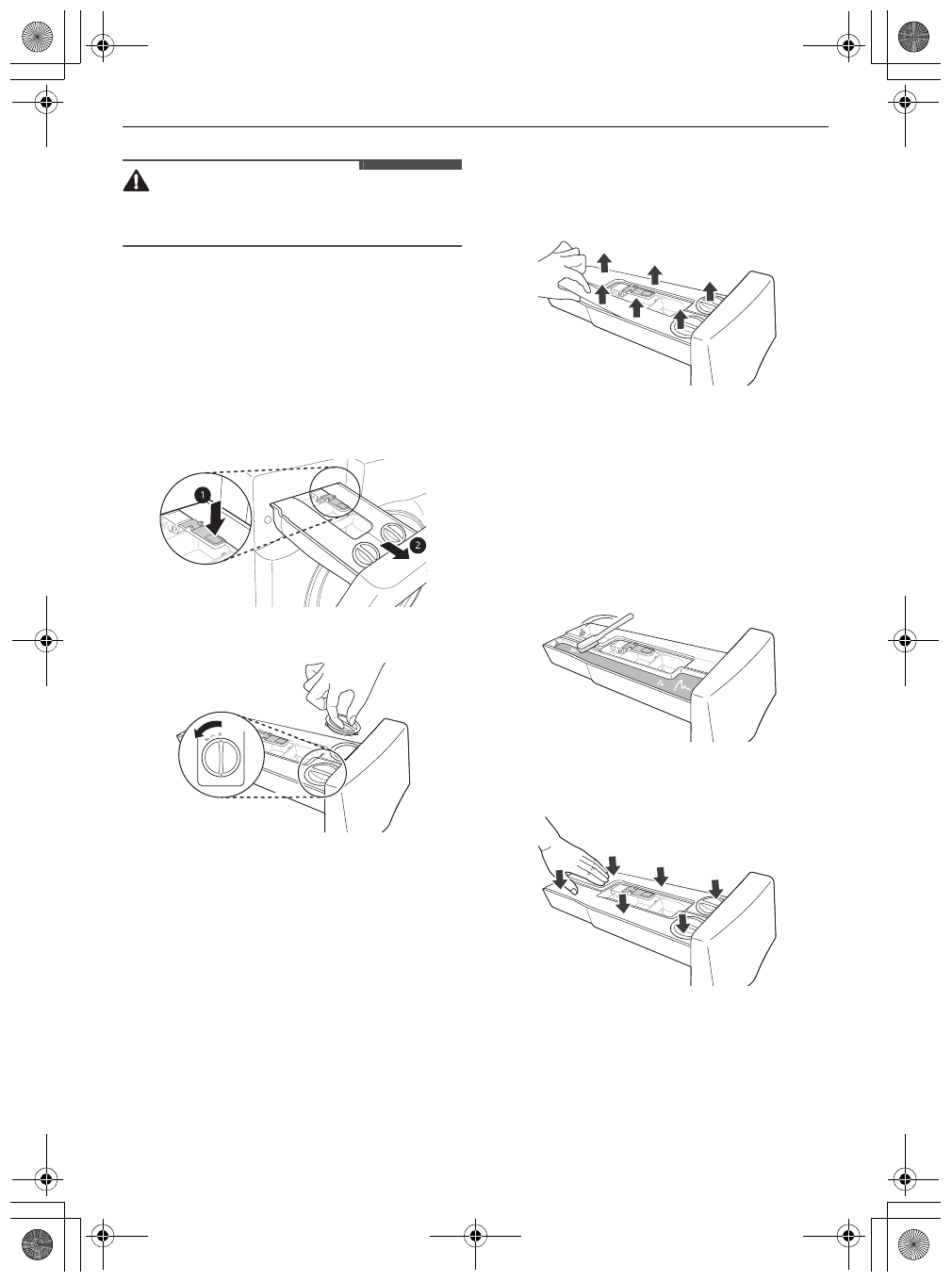 1

2