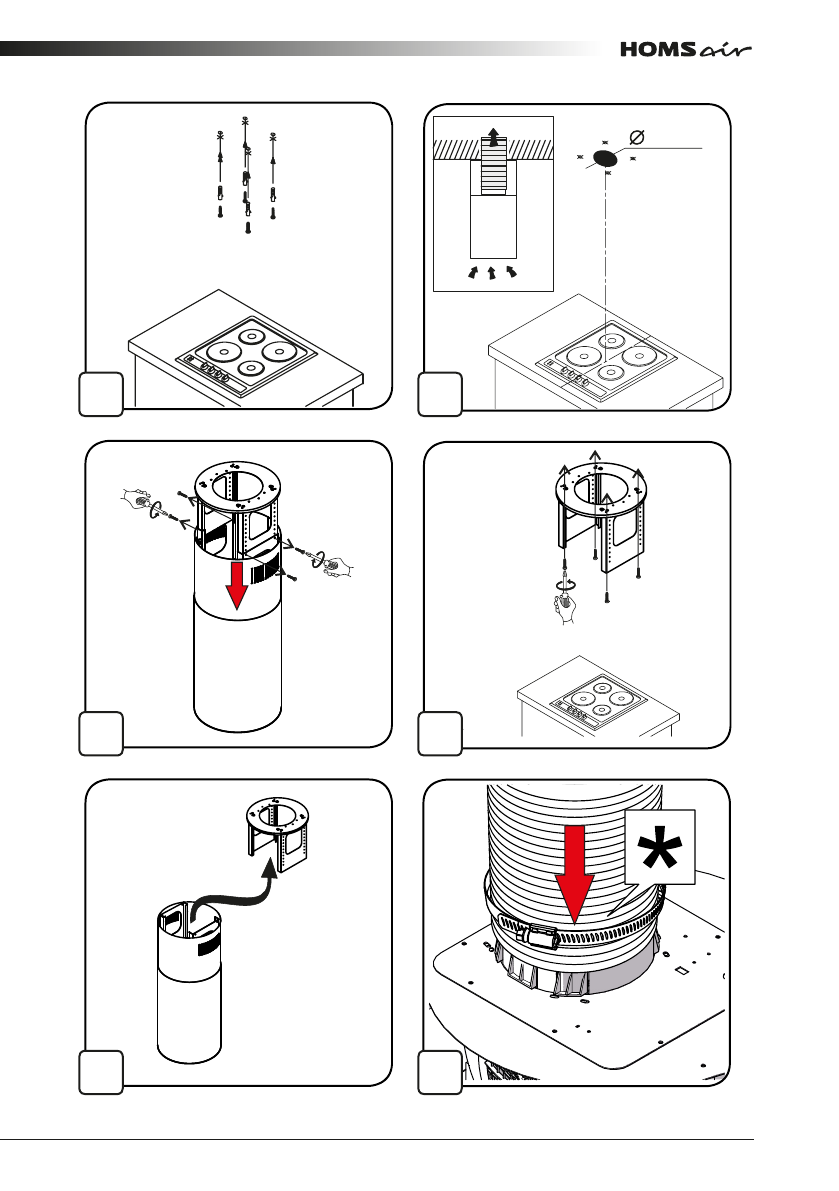 HOMS air

Ø

*