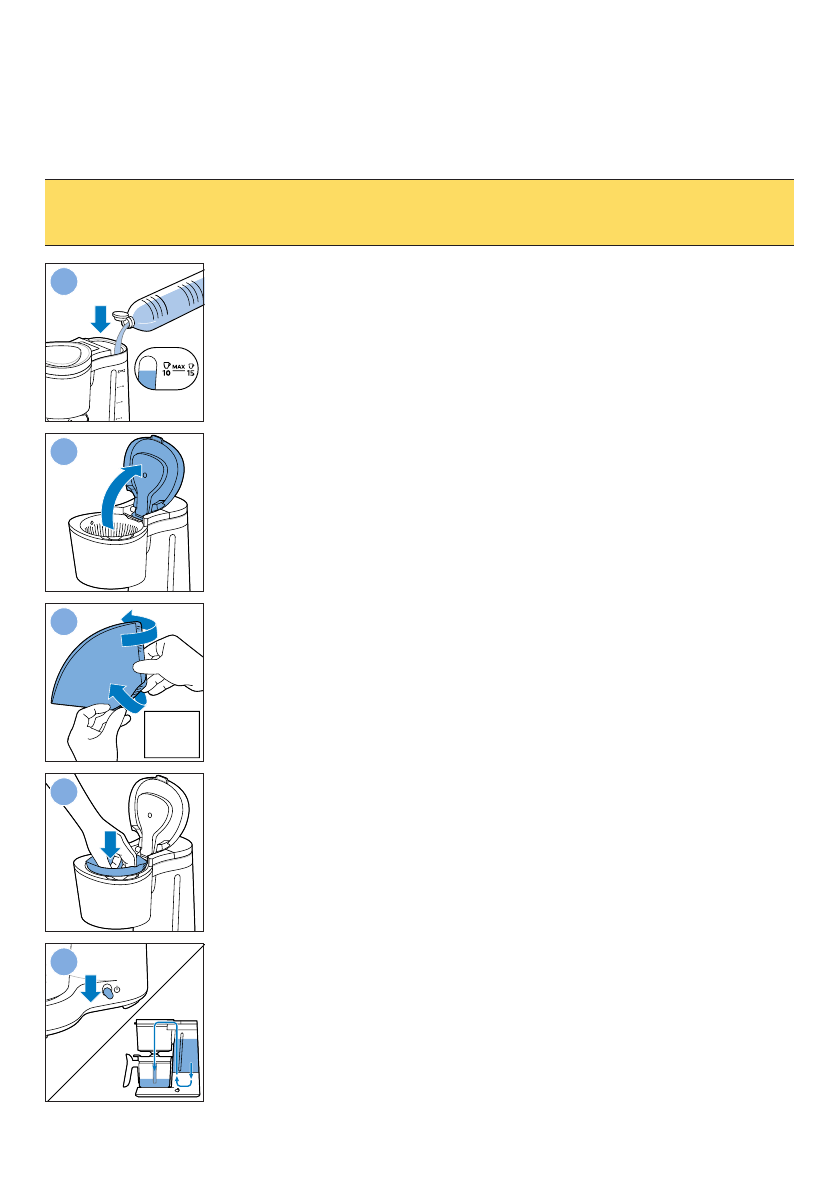 MAX
10
15