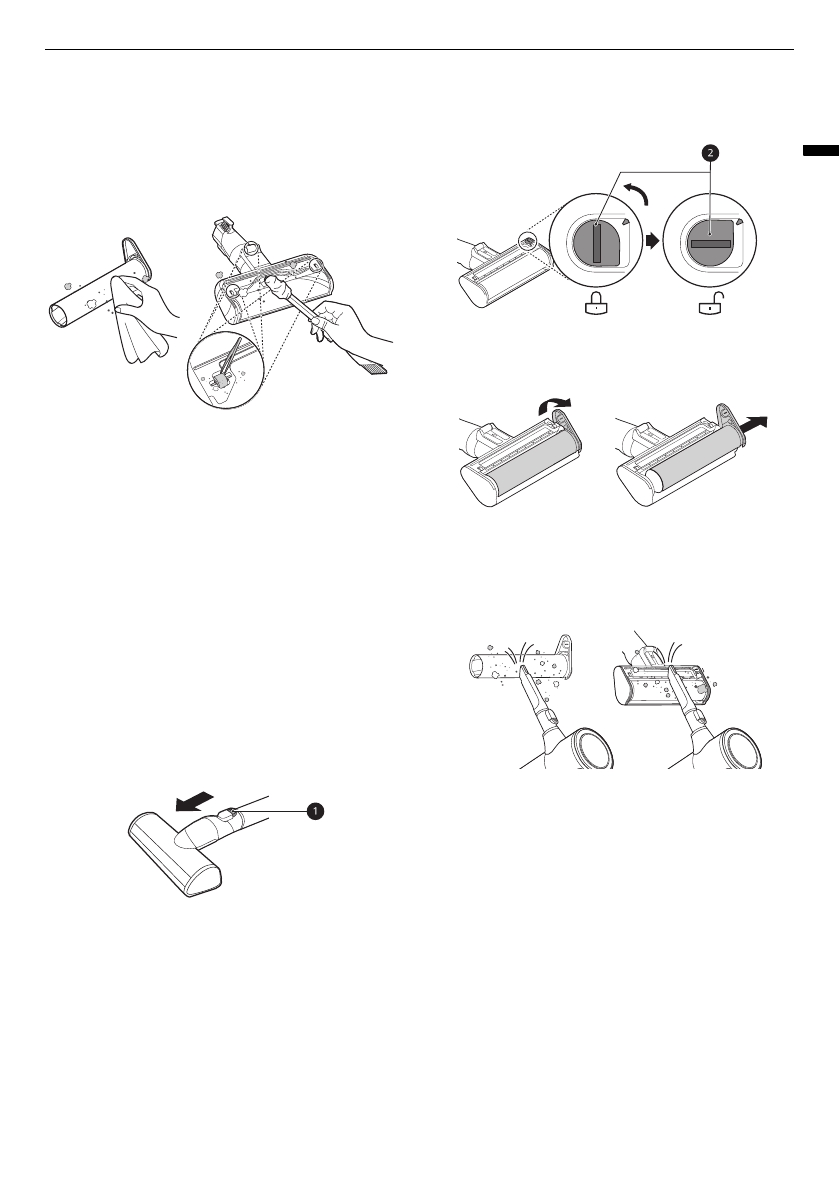 2

1