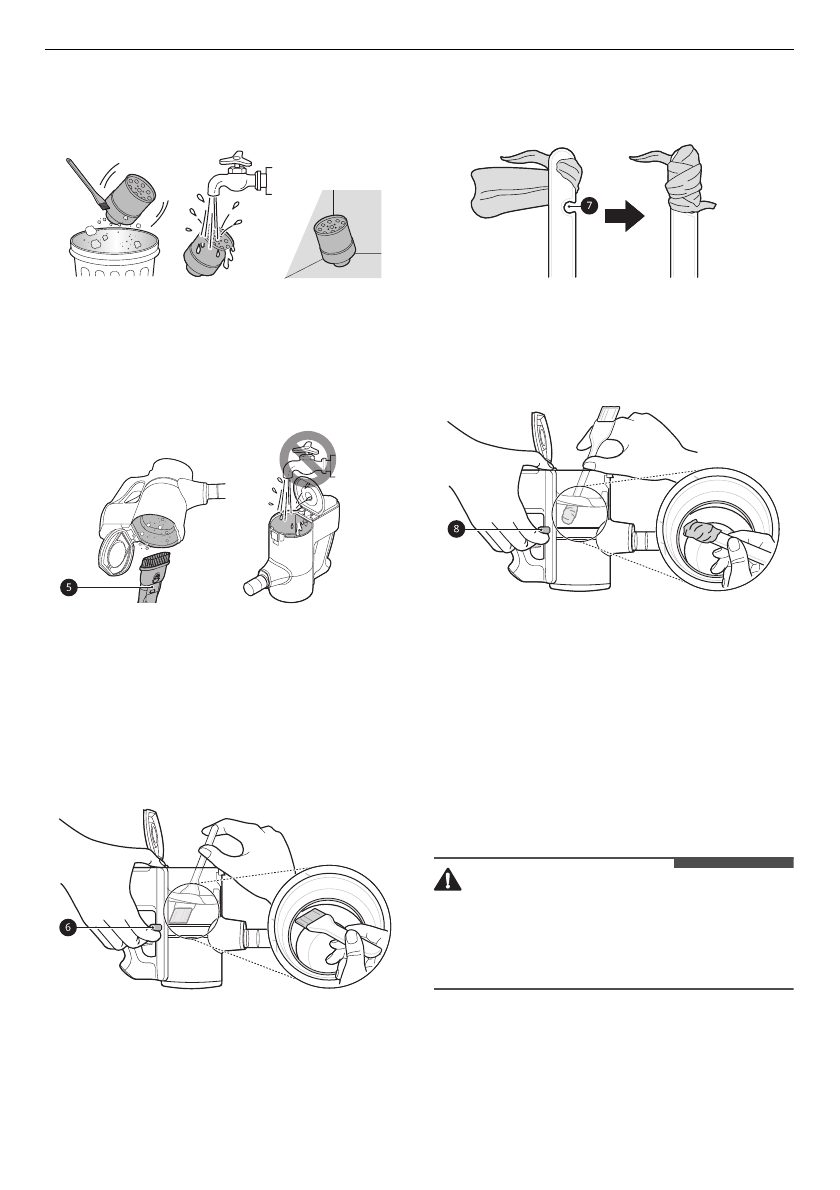 7

8

5

6