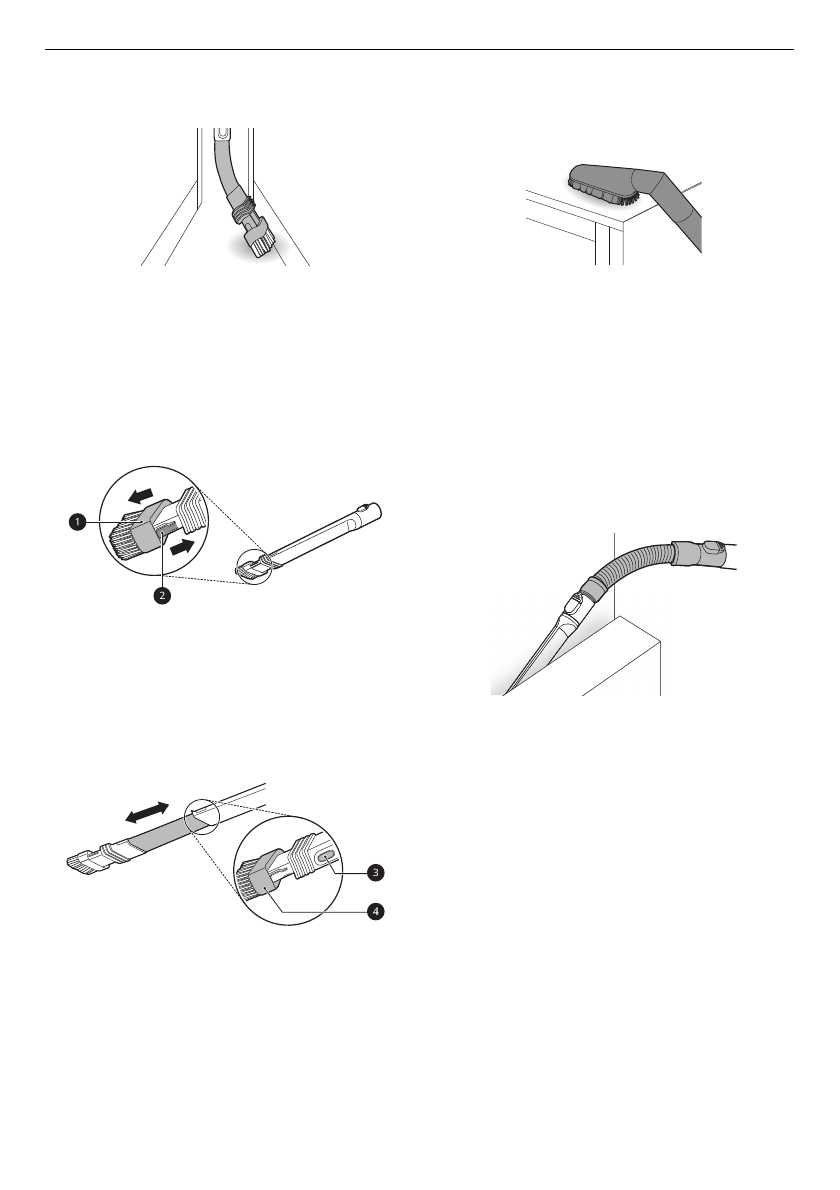 1

2

3

4