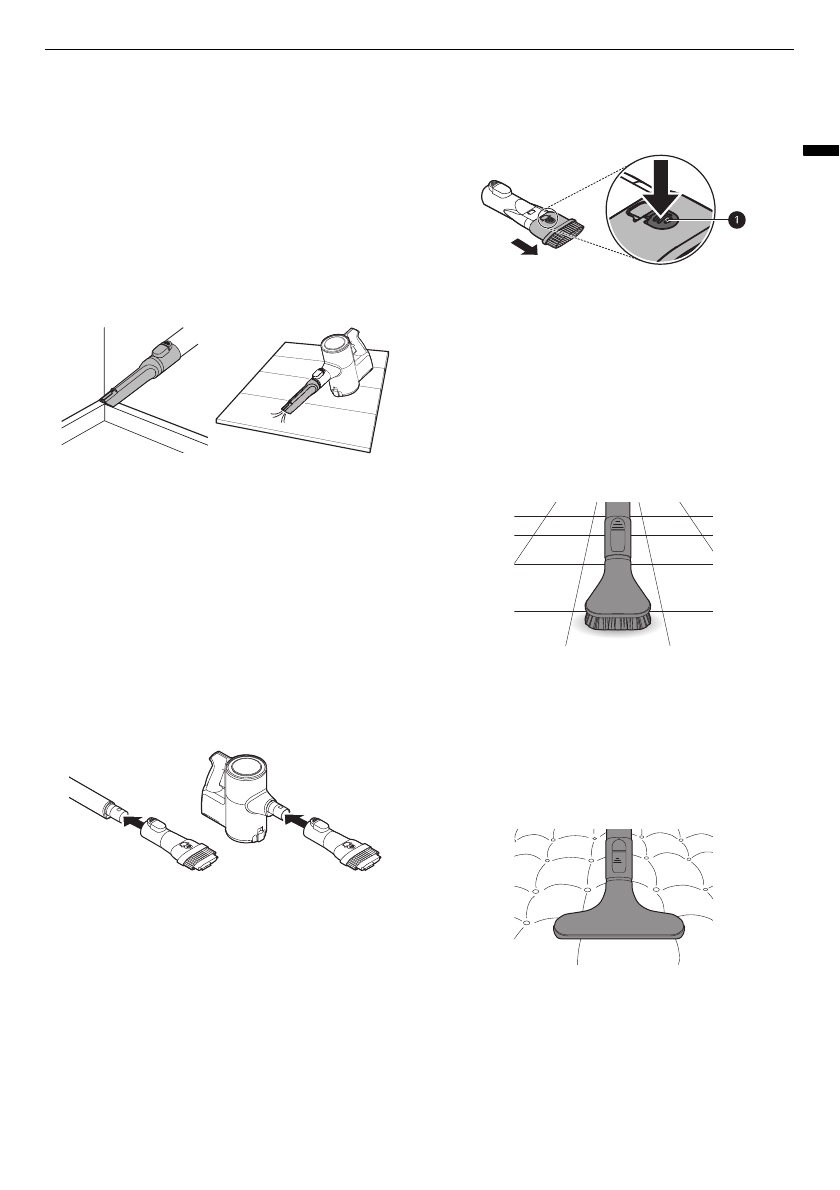 1