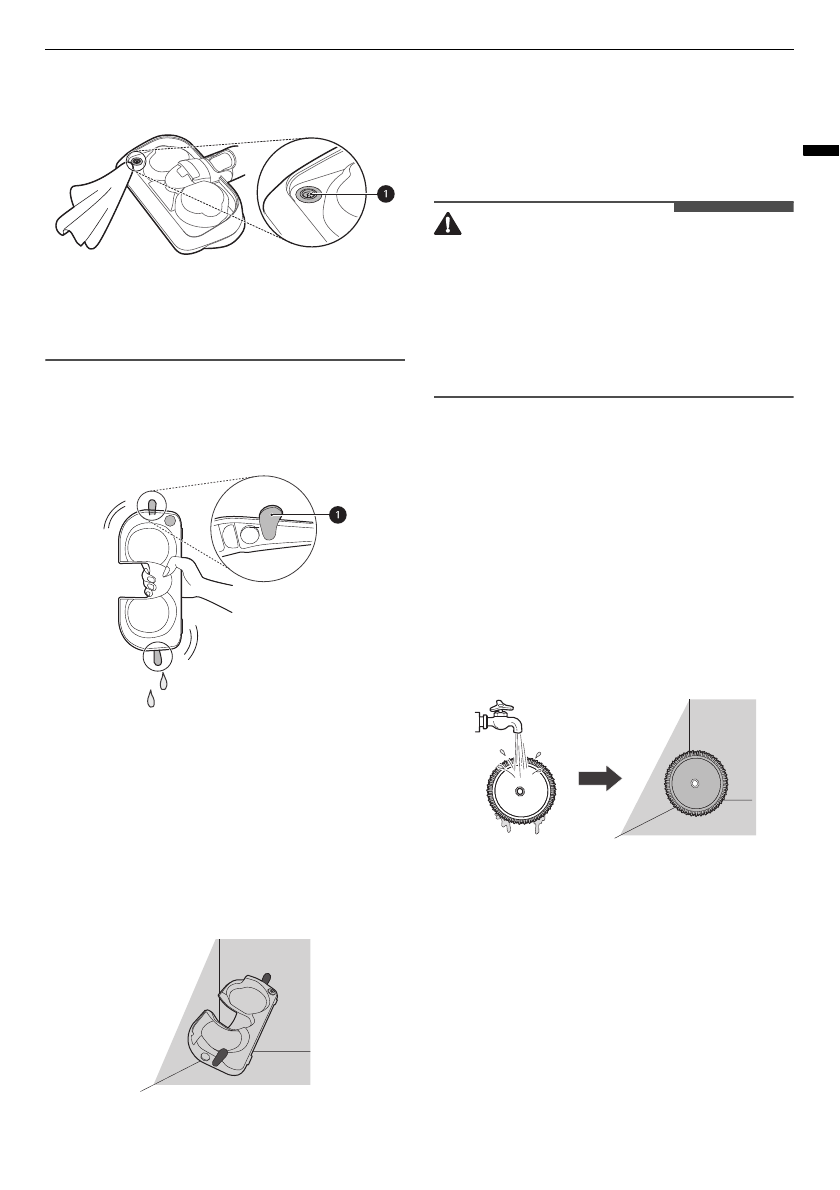 1

1