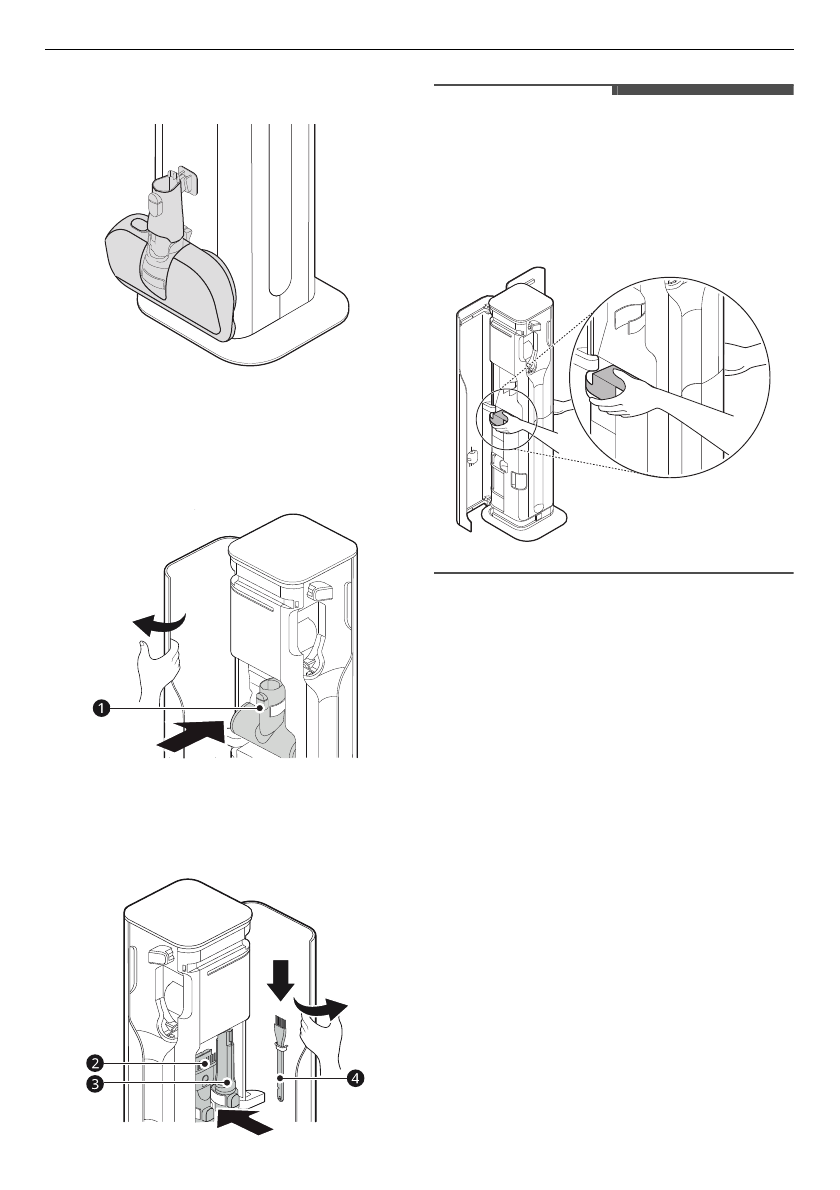 1

2

3

4