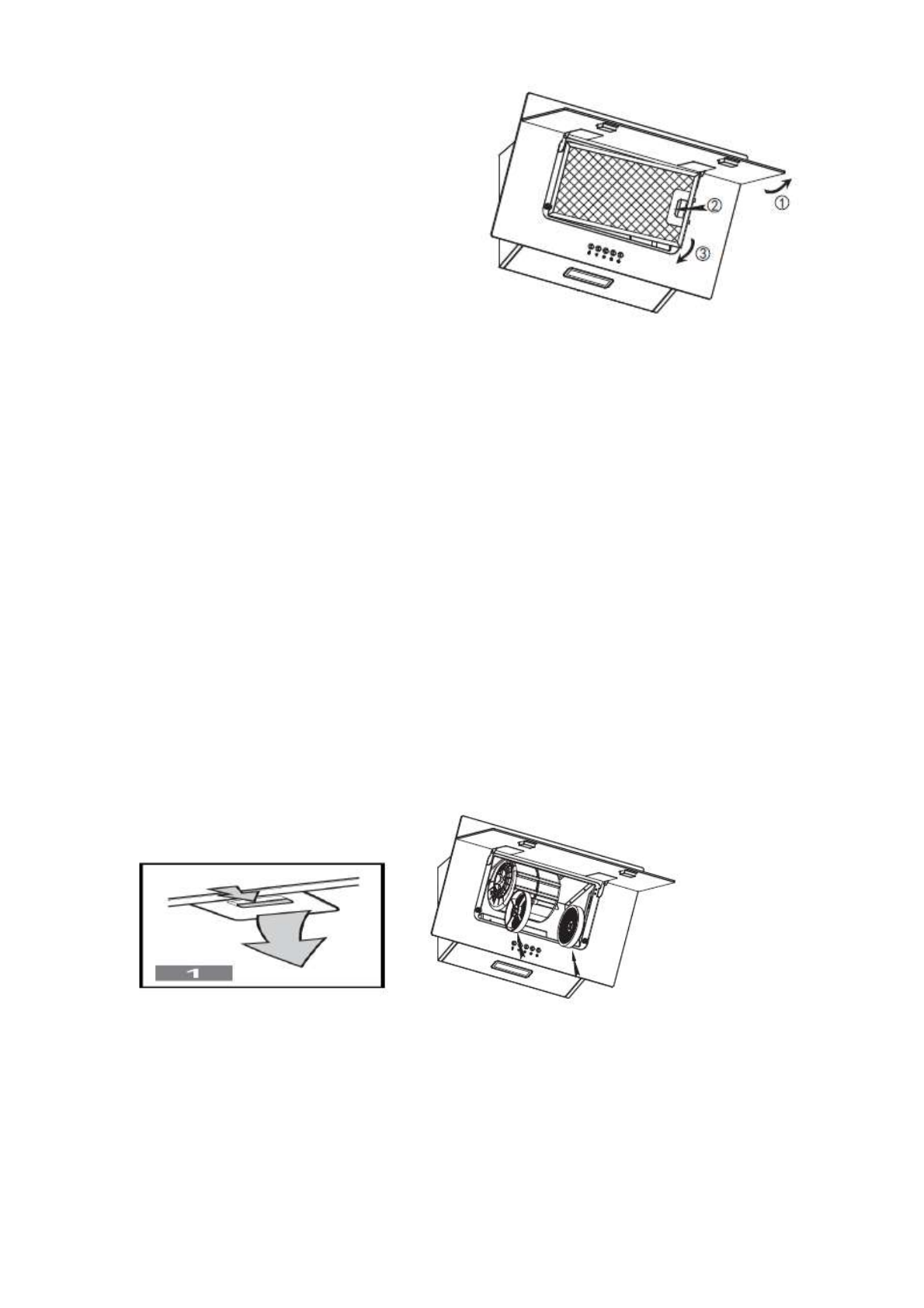 ②
①
③

1