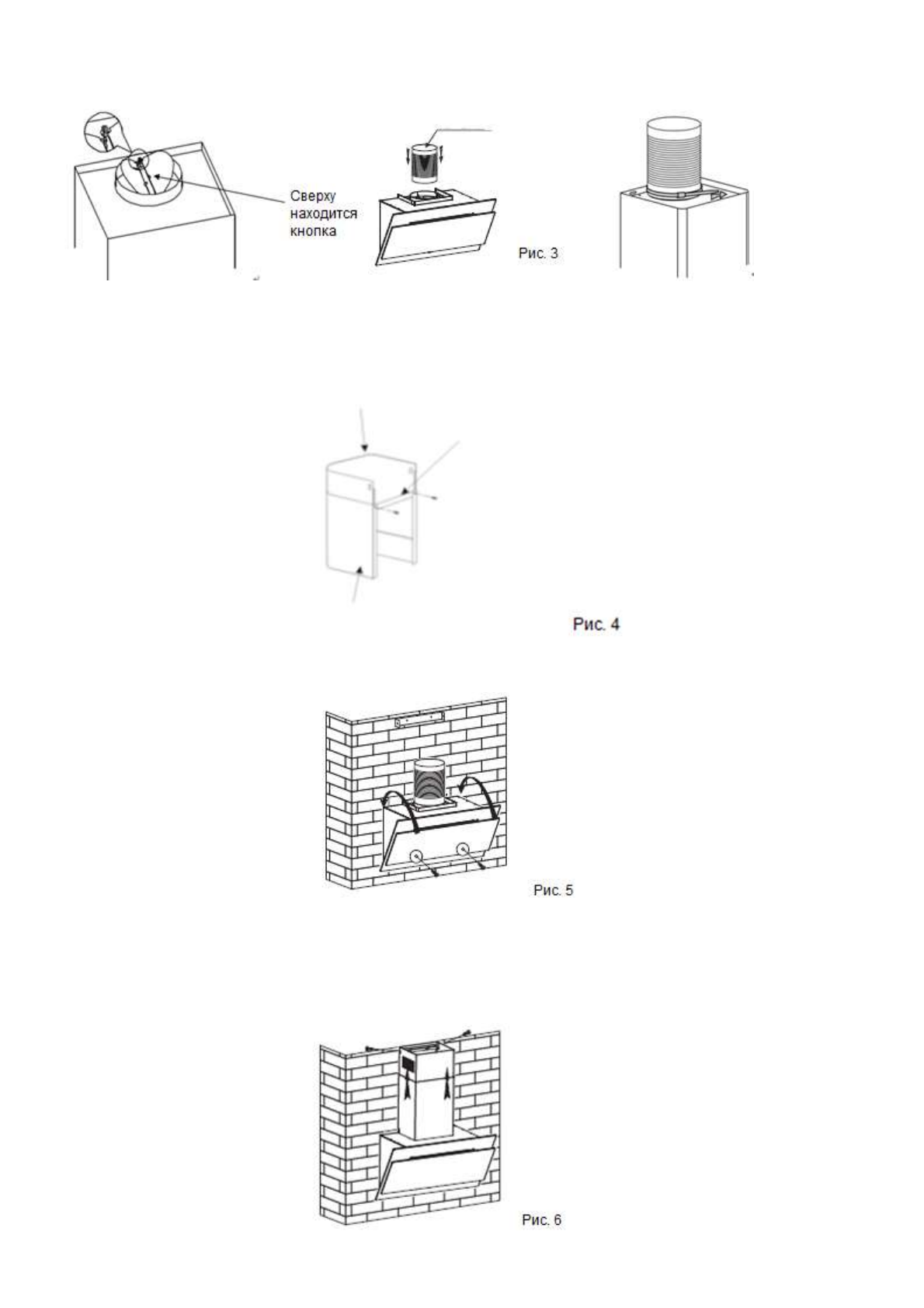 Сверху находится кнопка

Рис. 3

Рис. 4

Рис. 5

Рис. 6