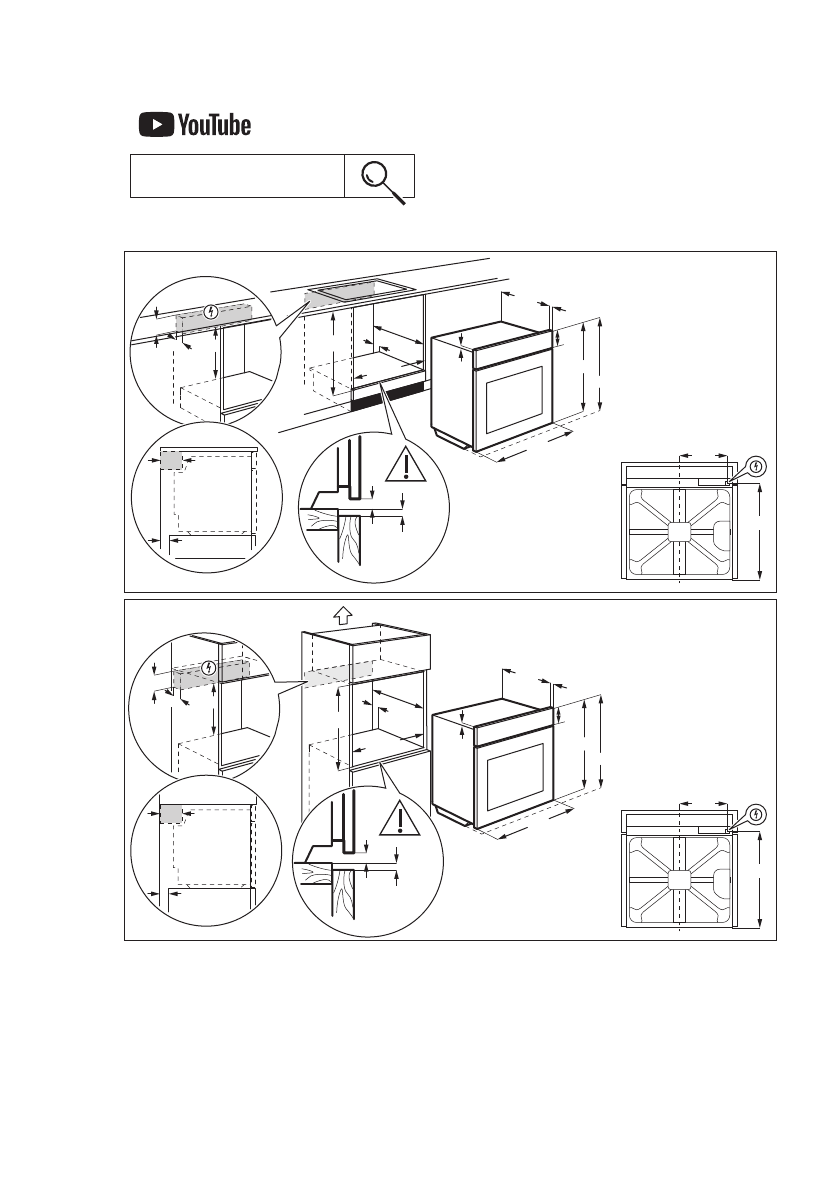 YouTube