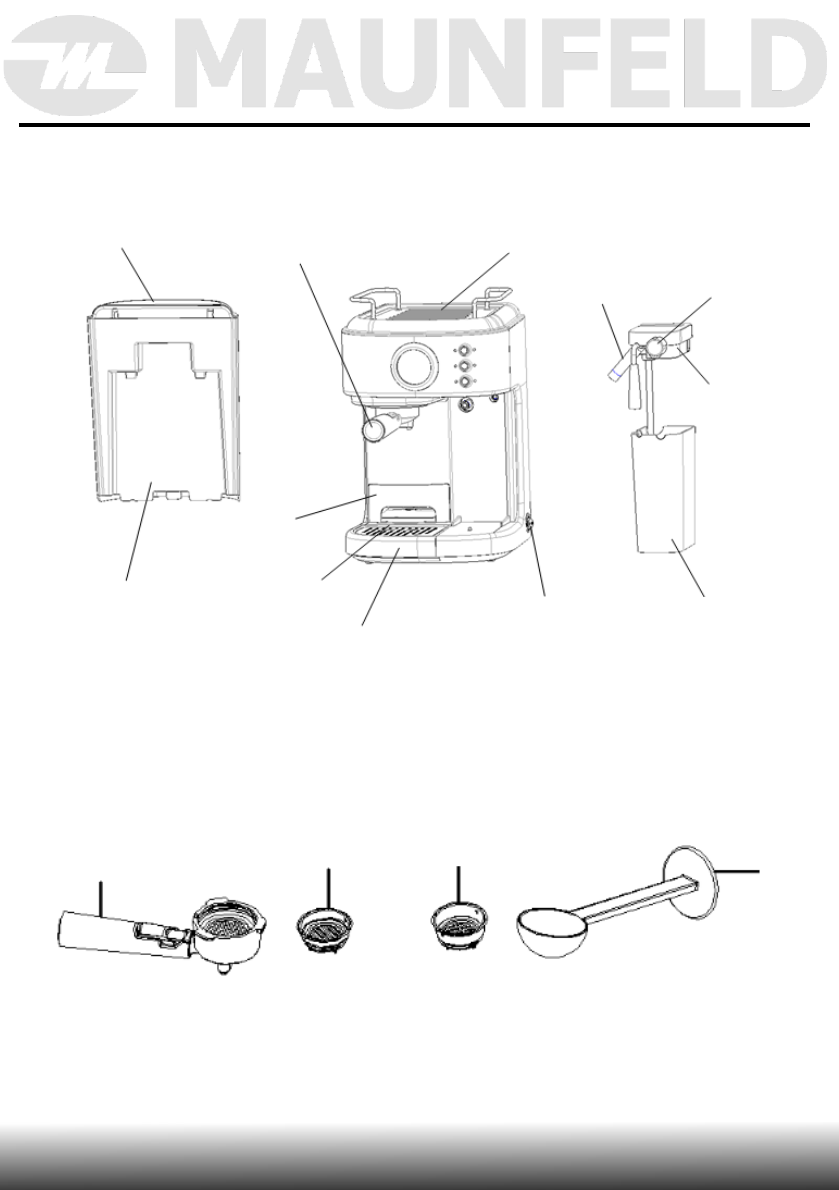 MAUNFELD