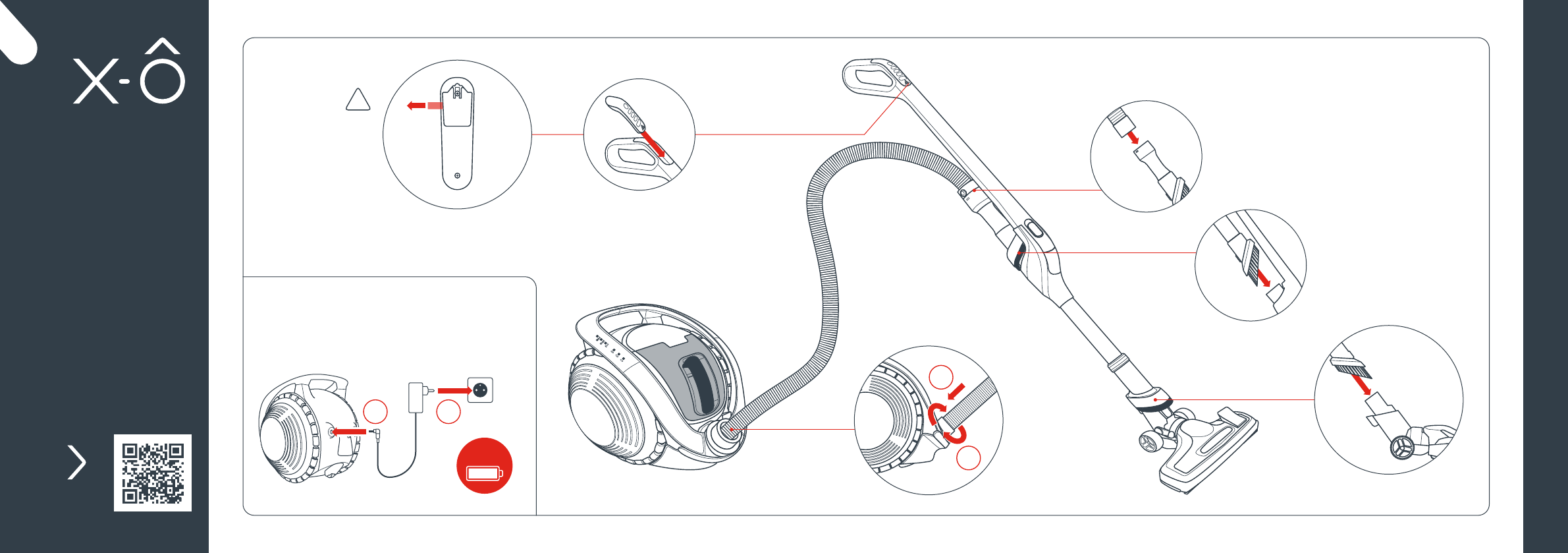 X-Ô