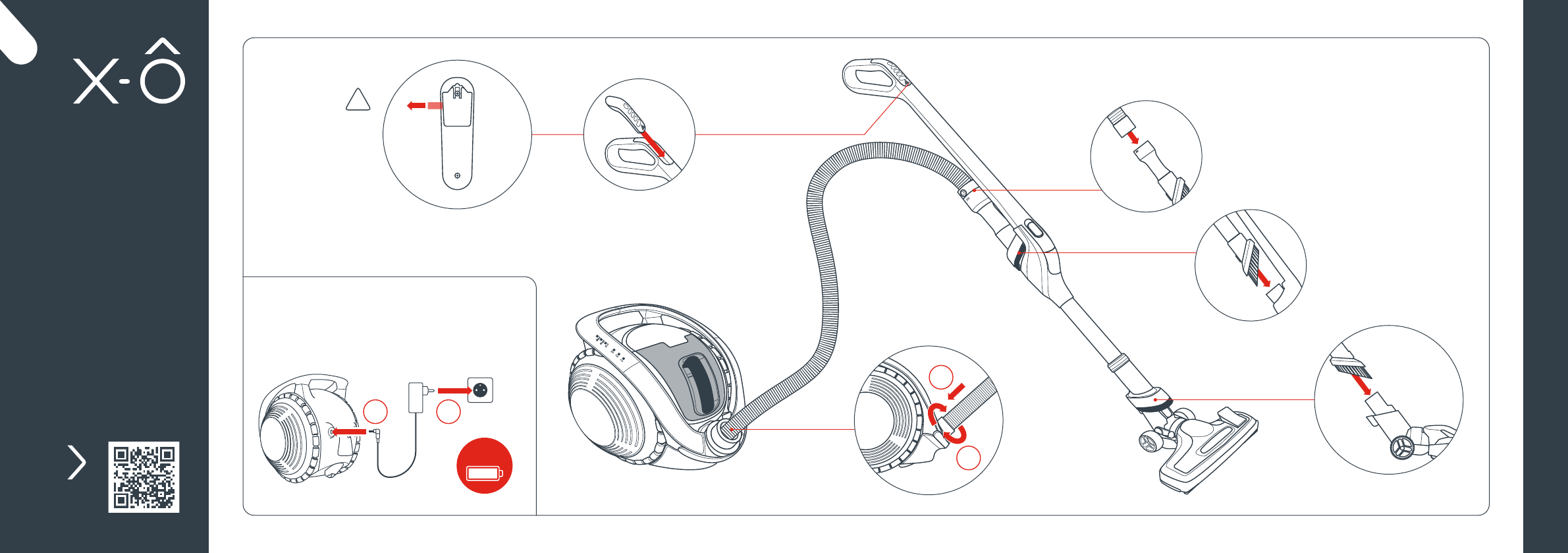 X-Ô