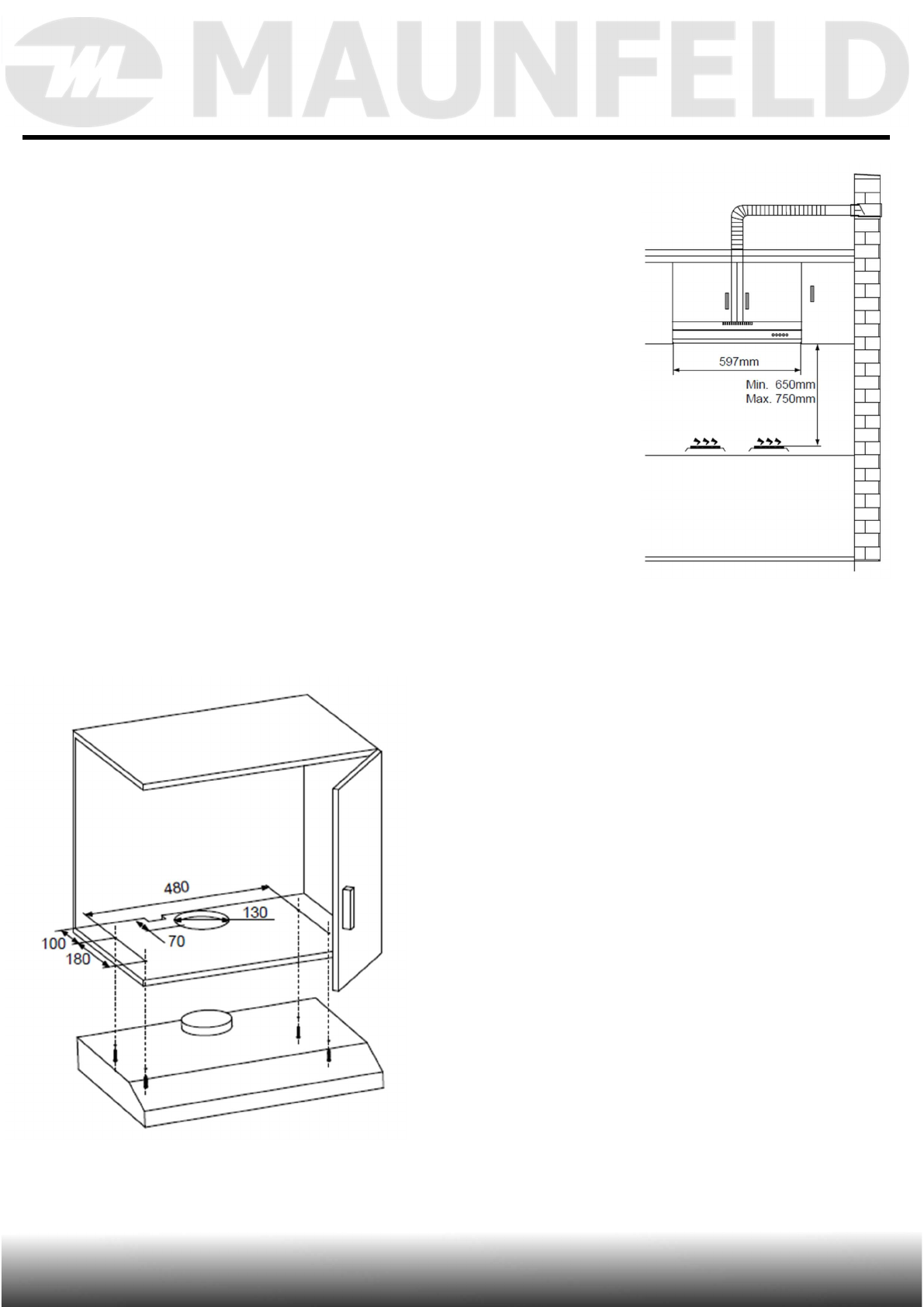 MAUNFELD

597mm

Min. 650mm
Max. 750mm

480

130

70

100

180