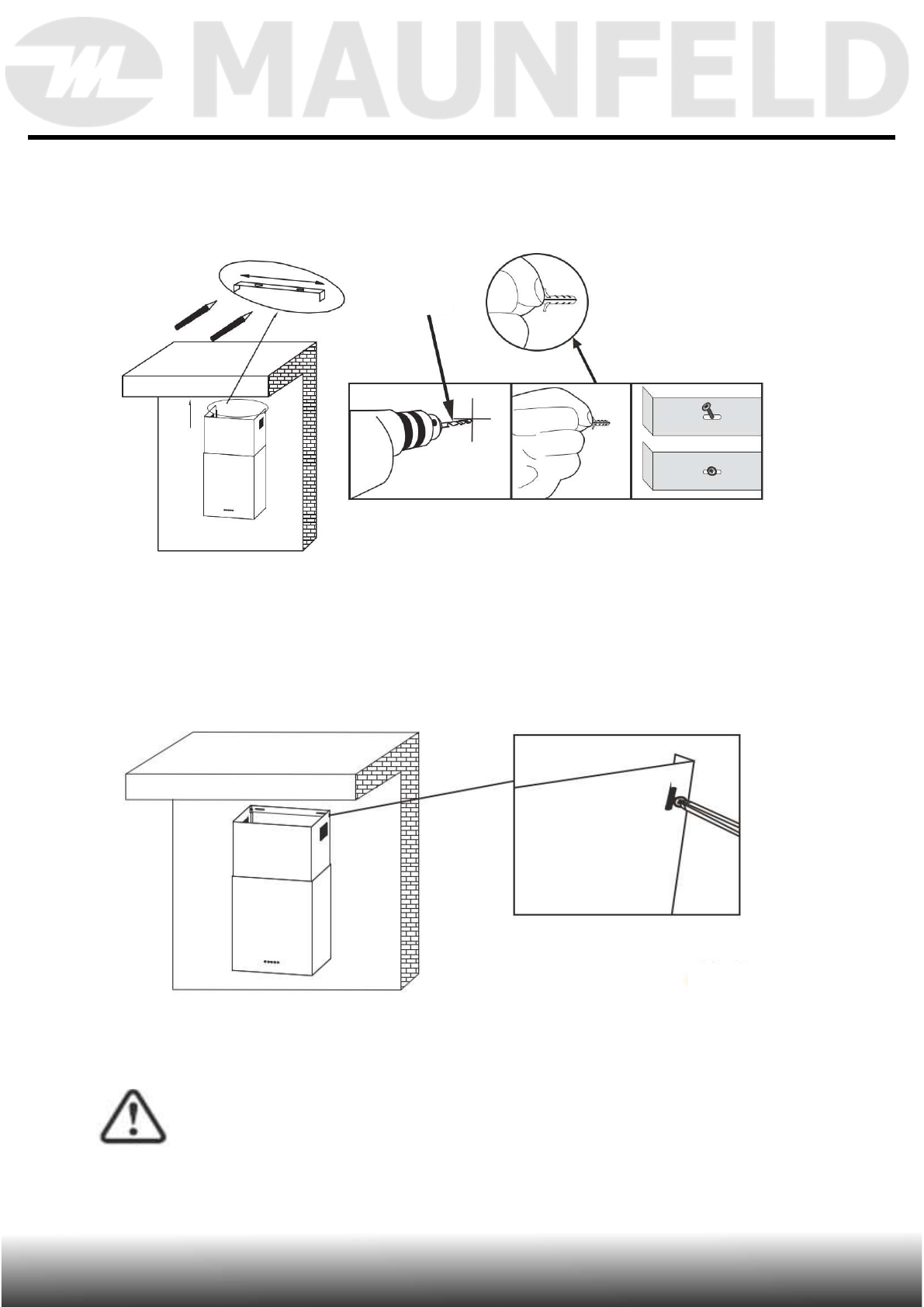 MAUNFELD