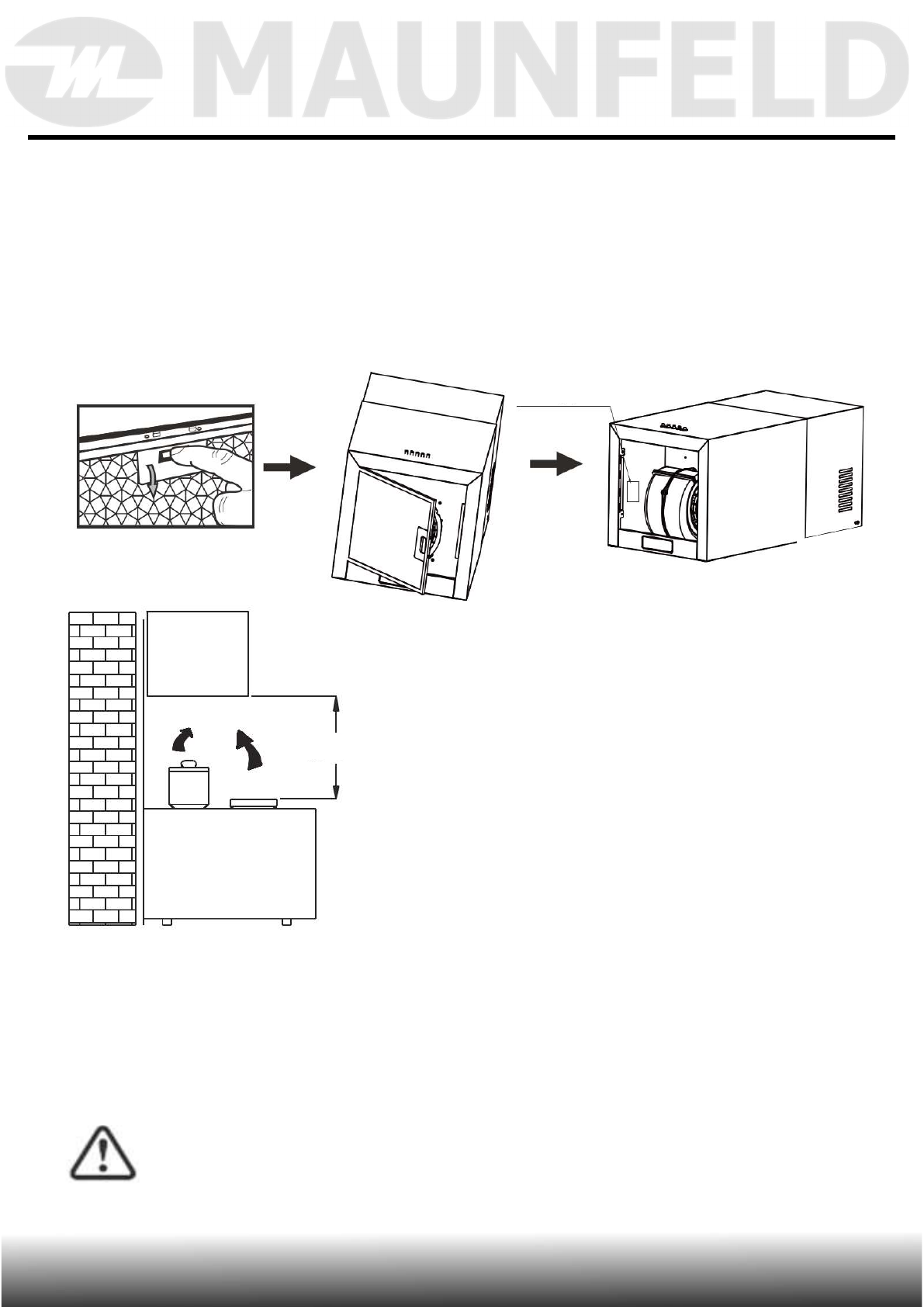 MAUNFELD