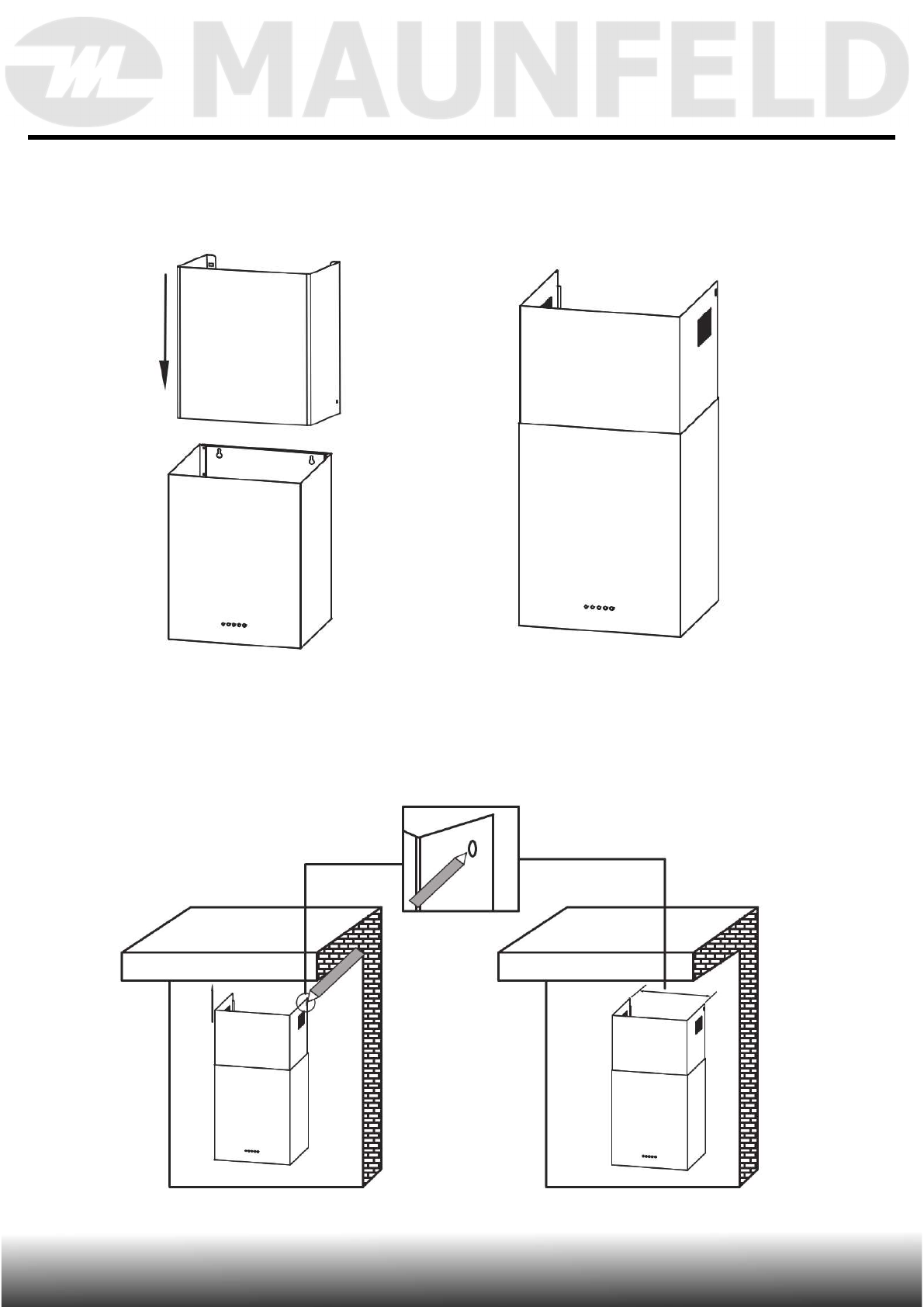 MAUNFELD