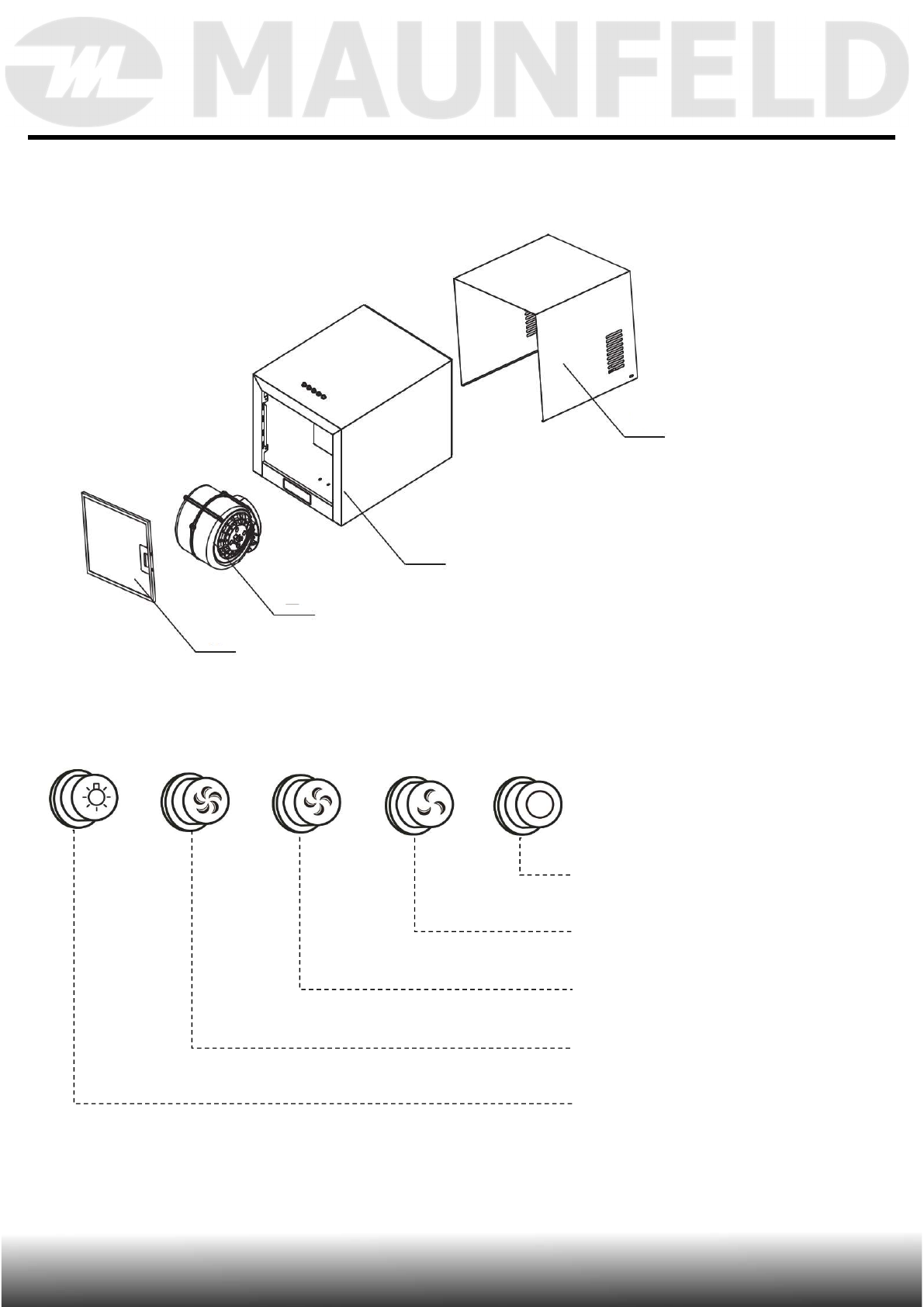 MAUNFELD