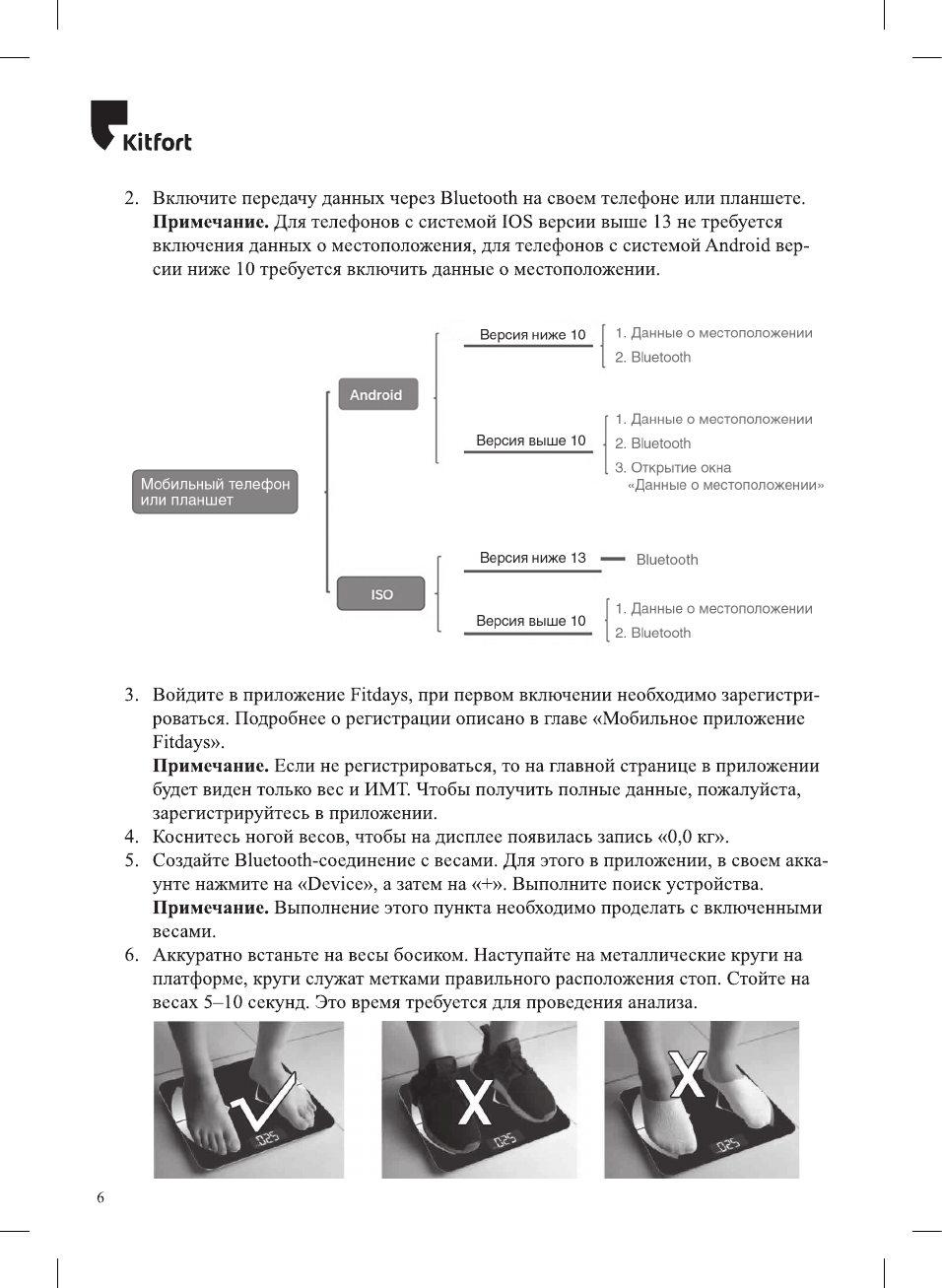 Kitfort

2. Включите передачу данных через Bluetooth на своем телефоне или планшете. **Примечание.** Для телефонов с системой IOS версии выше 13 не требуется включения данных о местоположения, для телефонов с системой Android версии ниже 10 требуется включить данные о местоположении.

Мобильный телефон или планшет

Android

Версия ниже 10

1. Данные о местоположении
2. Bluetooth

Версия выше 10

1. Данные о местоположении
2. Bluetooth
3. Открытие окна «Данные о местоположении»

ISO

Версия ниже 13

Bluetooth

Версия выше 10

1. Данные о местоположении
2. Bluetooth

3. Войдите в приложение Fitdays, при первом включении необходимо зарегистрироваться. Подробнее о регистрации описано в главе «Мобильное приложение Fitdays».
**Примечание.** Если не регистрироваться, то на главной странице в приложении будет виден только вес и ИМТ. Чтобы получить полные данные, пожалуйста, зарегистрируйтесь в приложении.
4. Коснитесь ногой весов, чтобы на дисплее появилась запись «0,0 кг».
5. Создайте Bluetooth-соединение с весами. Для этого в приложении, в своем аккаунте нажмите на «Device», а затем на «+». Выполните поиск устройства.
**Примечание.** Выполнение этого пункта необходимо проделать с включенными весами.
6. Аккуратно встаньте на весы босиком. Наступайте на металлические круги на платформе, круги служат метками правильного расположения стоп. Стойте на весах 5–10 секунд. Это время требуется для проведения анализа.

025

X

025

X

025

6