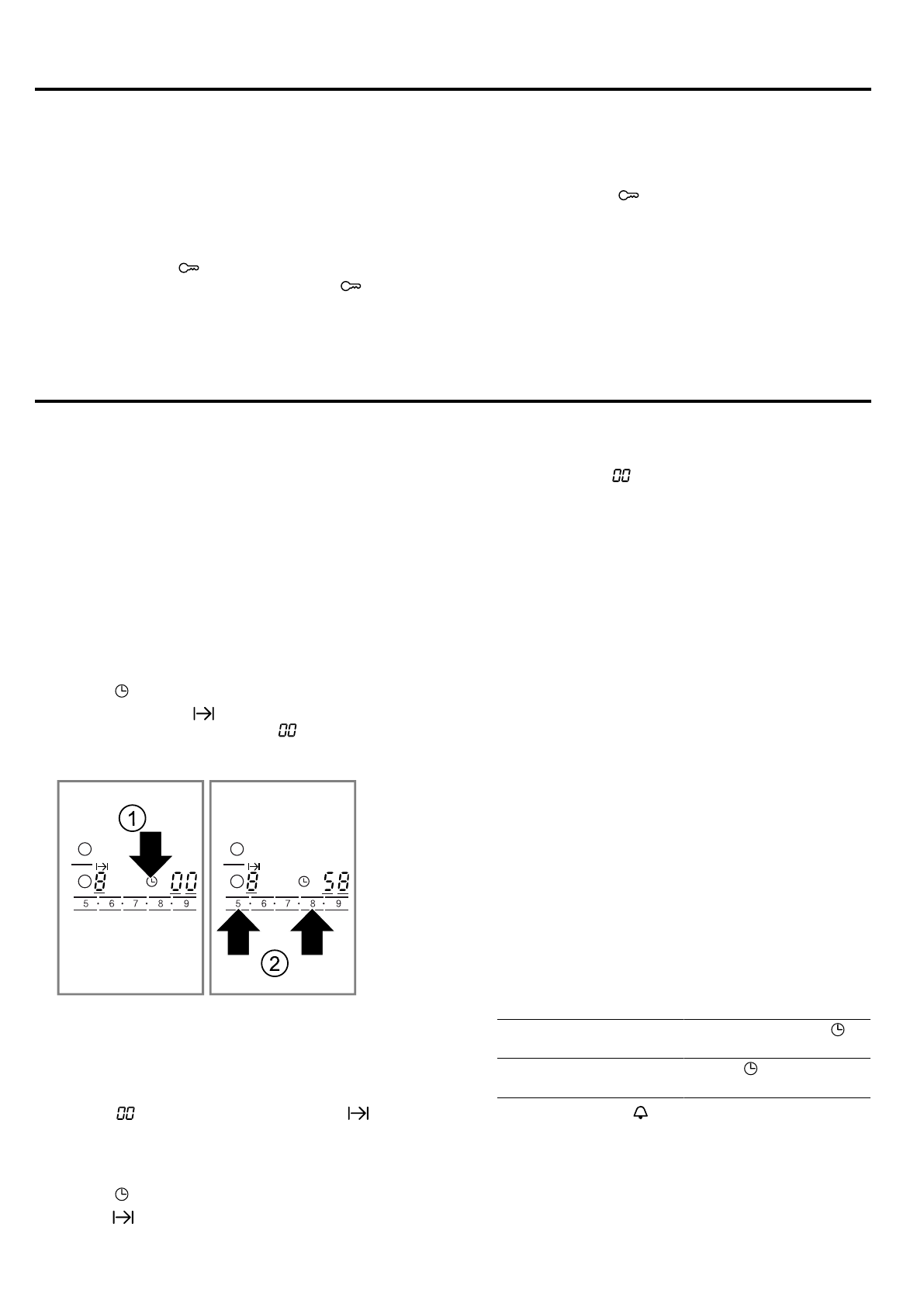 1
8
00
5 · 6 · 7 · 8 · 9

8
58
5 · 6 · 7 · 8 · 9
2