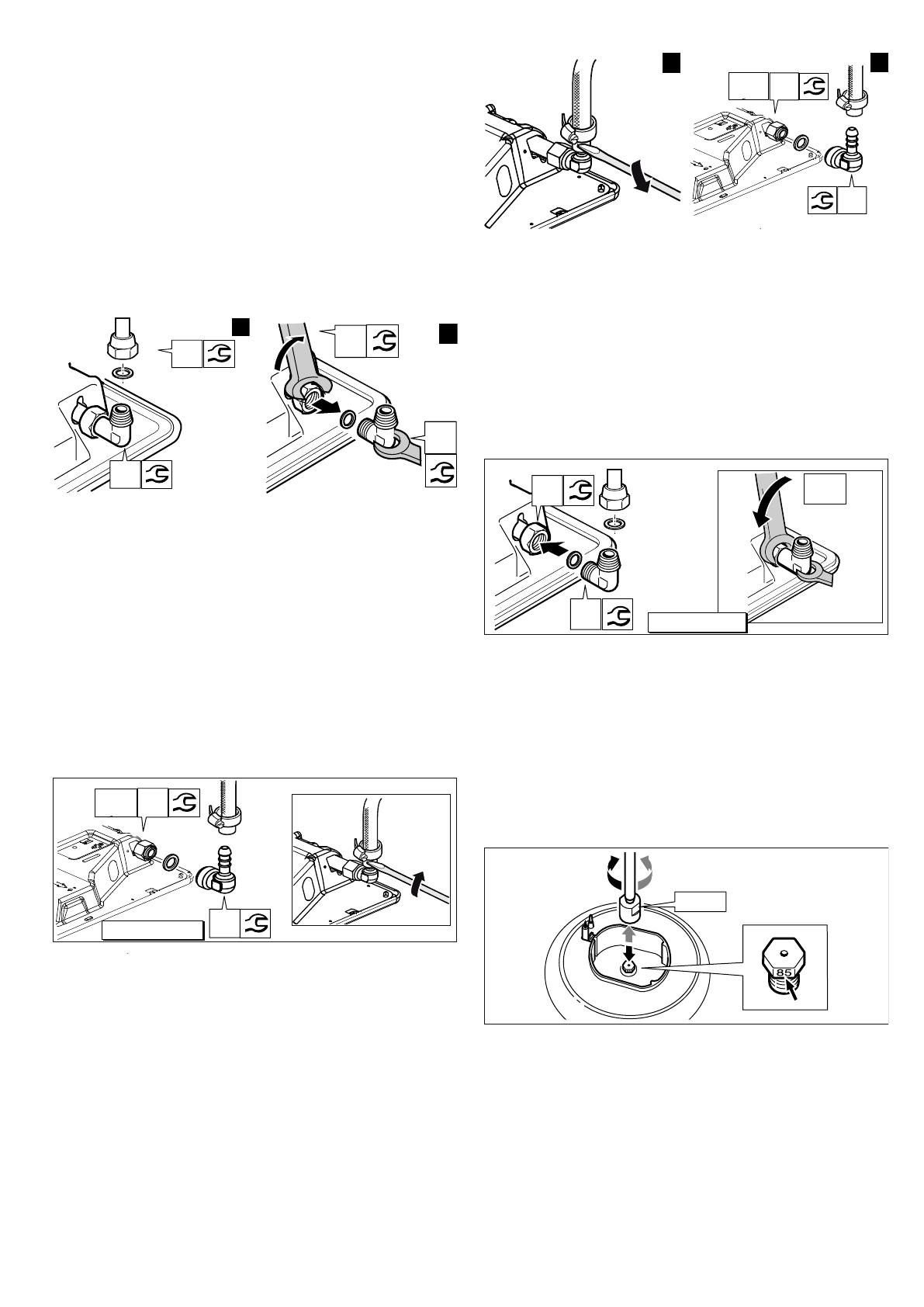 85