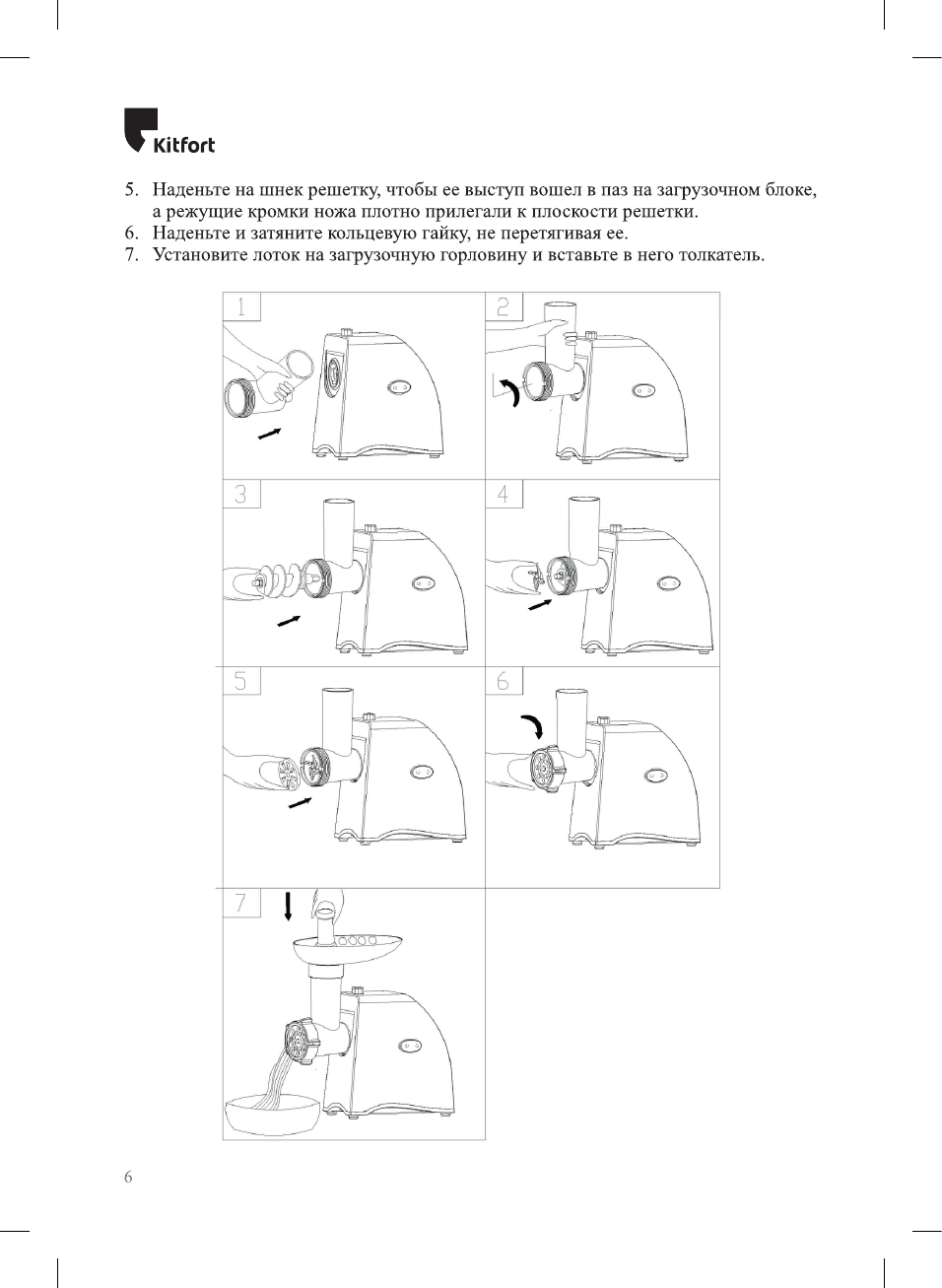 Kitfort

5. Наденьте на шнек решетку, чтобы ее выступ вошел в паз на загрузочном блоке, а режущие кромки ножа плотно прилегали к плоскости решетки.
6. Наденьте и затяните кольцевую гайку, не перетягивая ее.
7. Установите лоток на загрузочную горловину и вставьте в него толкатель.

1

2

3

4

5

6

7

6