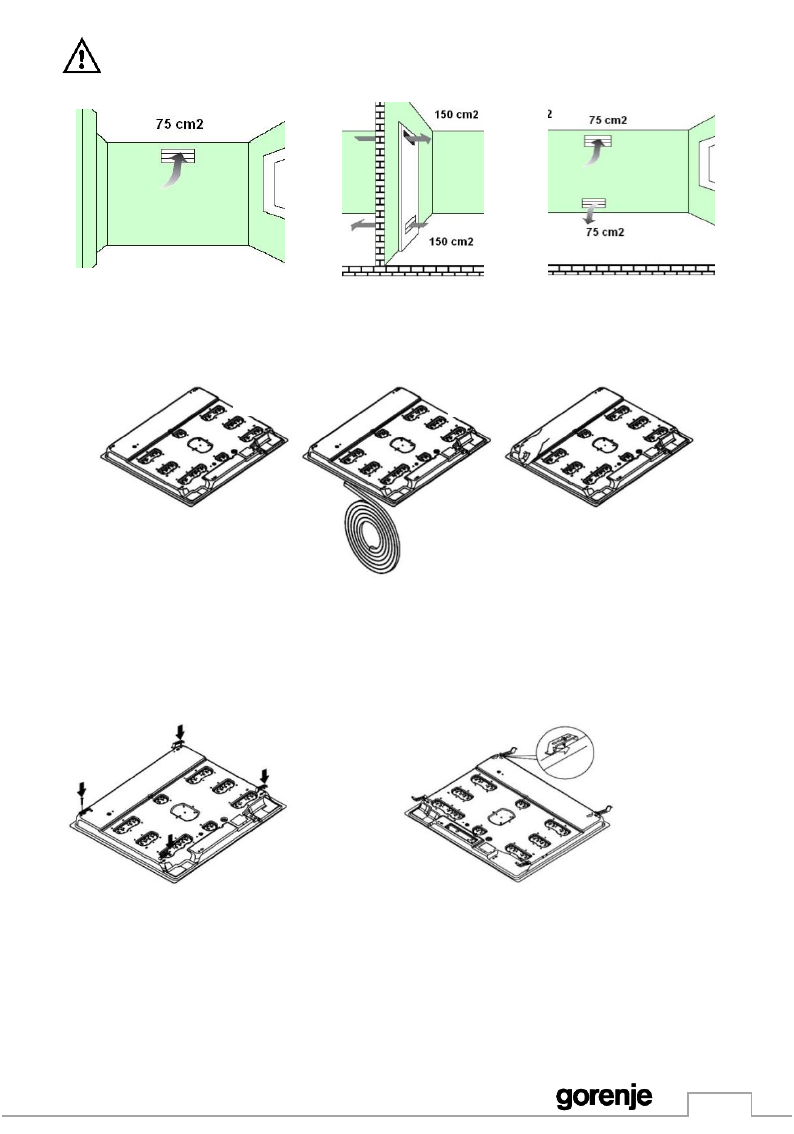 75 cm2

150 cm2

150 cm2

2

75 cm2

75 cm2

gorenje