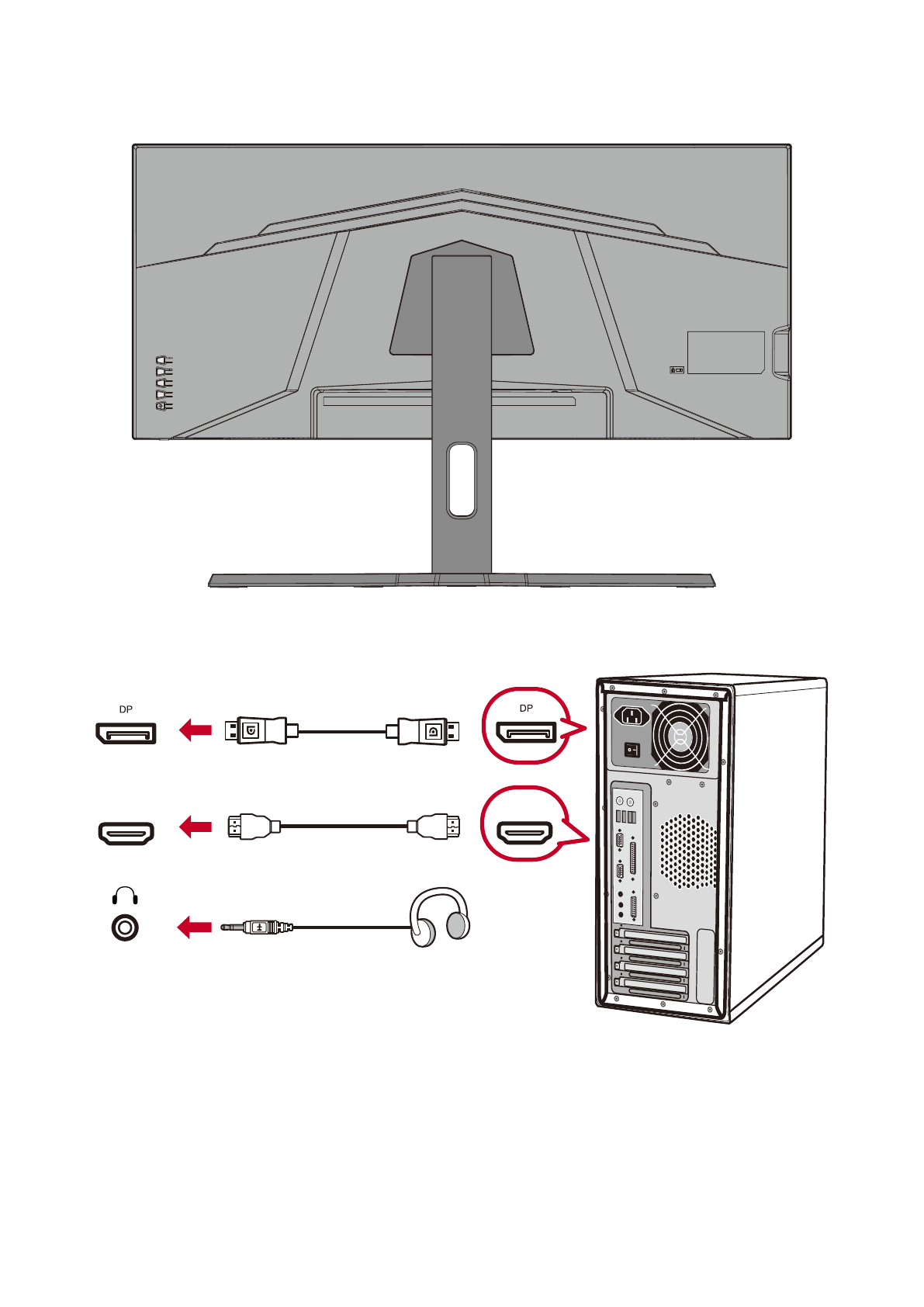 DP

DP