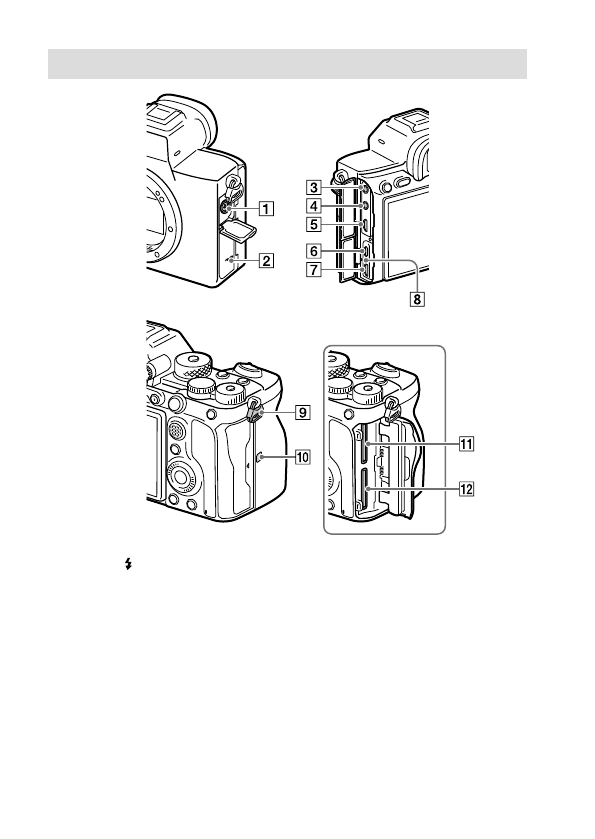 1
2
3
4
5
6
7
8
9
10
11
12