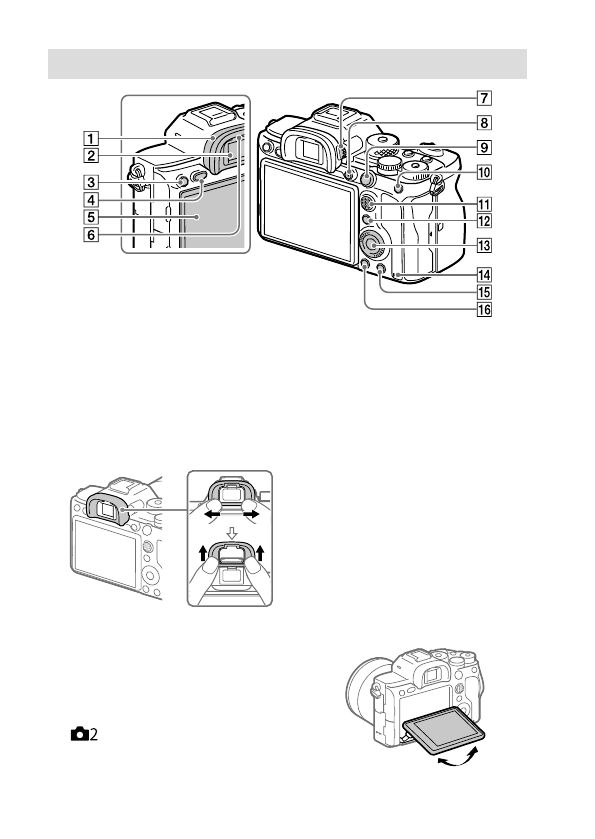 1
2
3
4
5
6
7
8
9
10
11
12
13
14
15
16

2