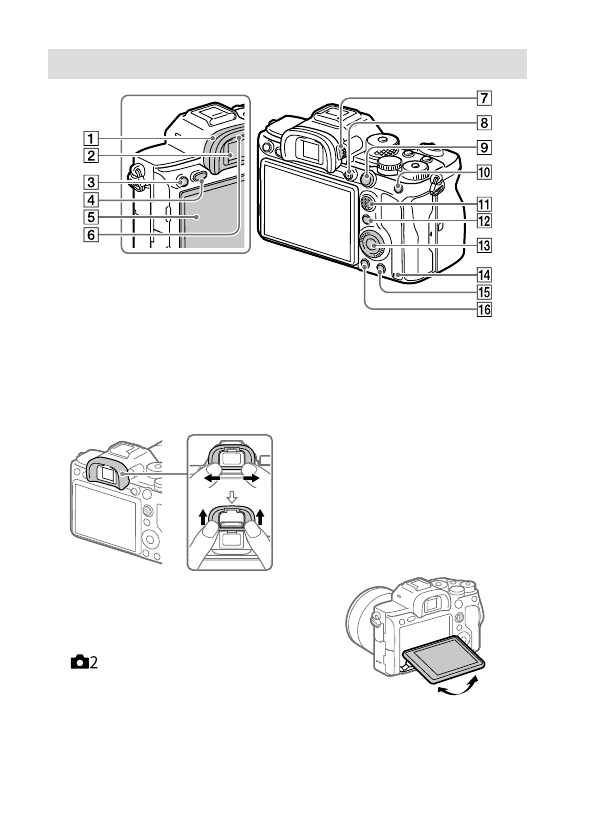 1
2
3
4
5
6
7
8
9
10
11
12
13
14
15
16

2