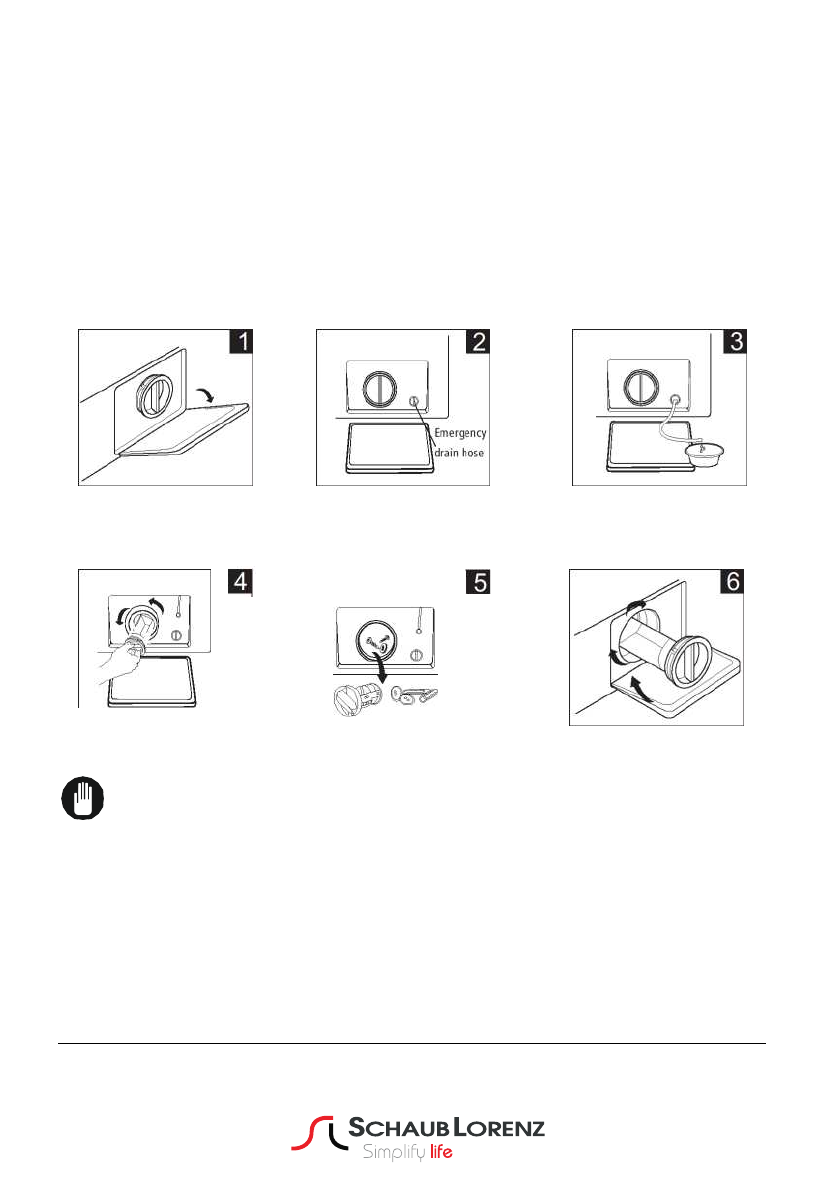 1

2

Emergency drain hose

3

4

5

6

SCHAUB LORENZ
Simplify life