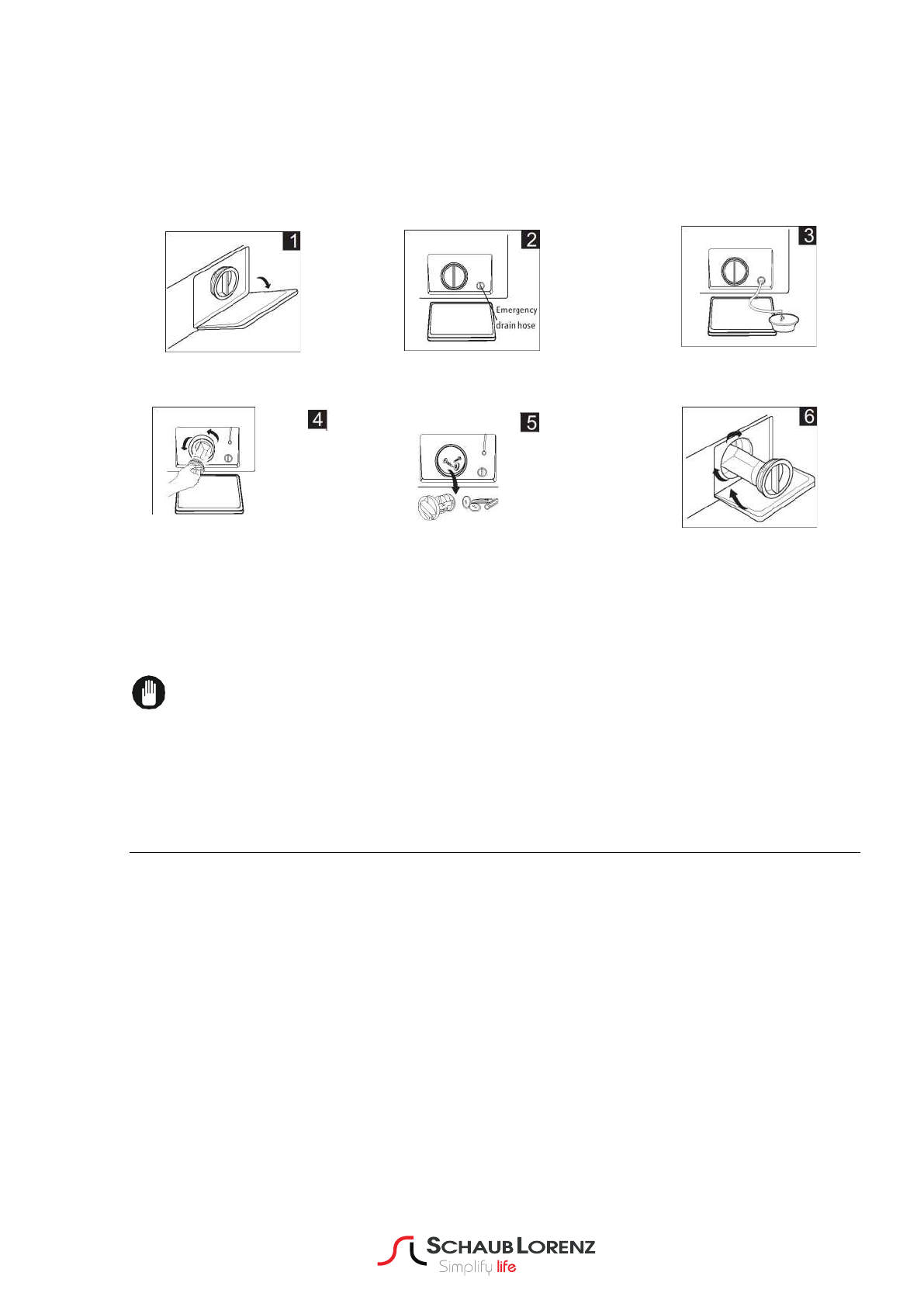 1

2

Emergency drain hose

3

4

5

6

SCHAUB LORENZ
Simplify life