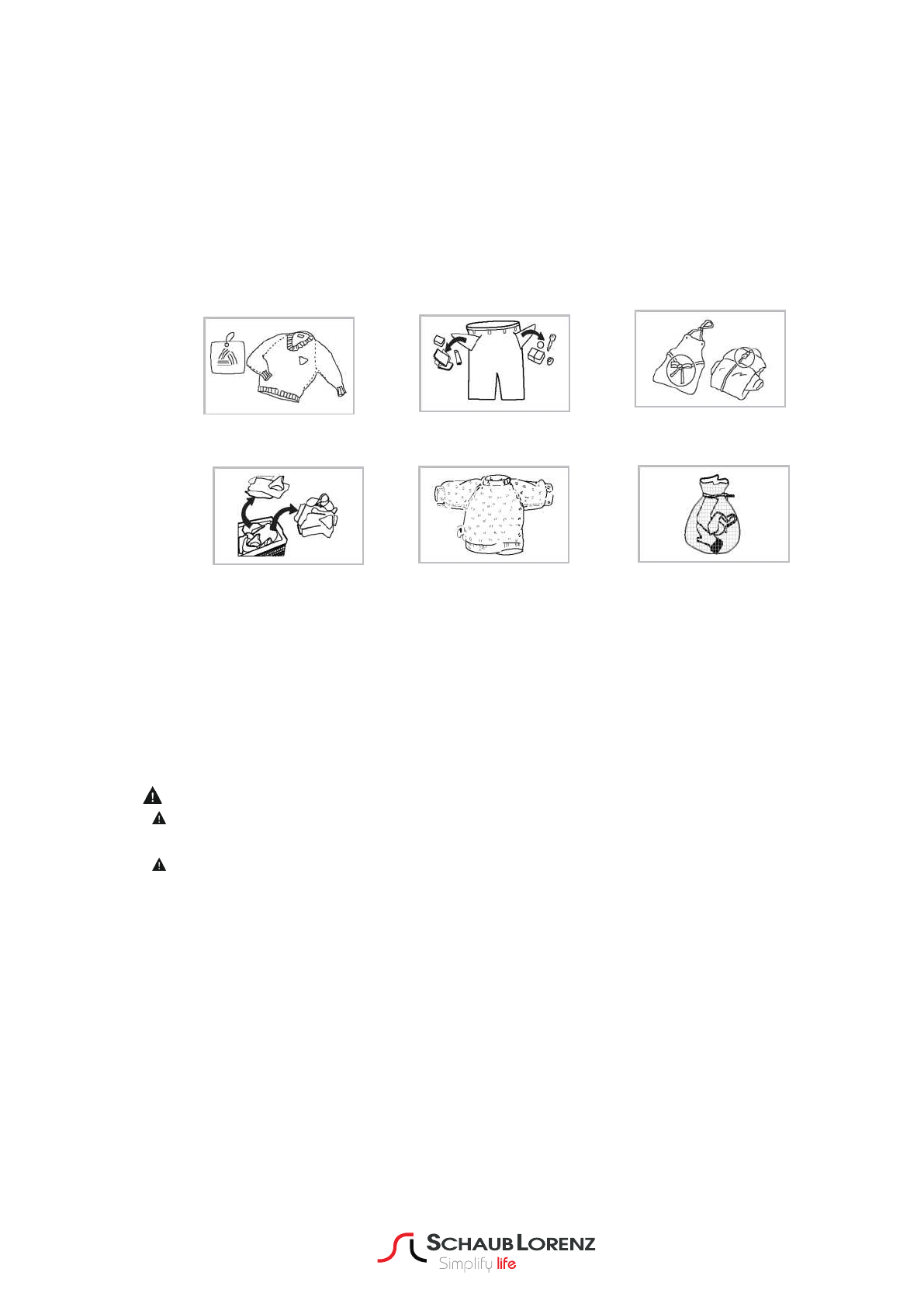 SCHAUB LORENZ
Simplify life