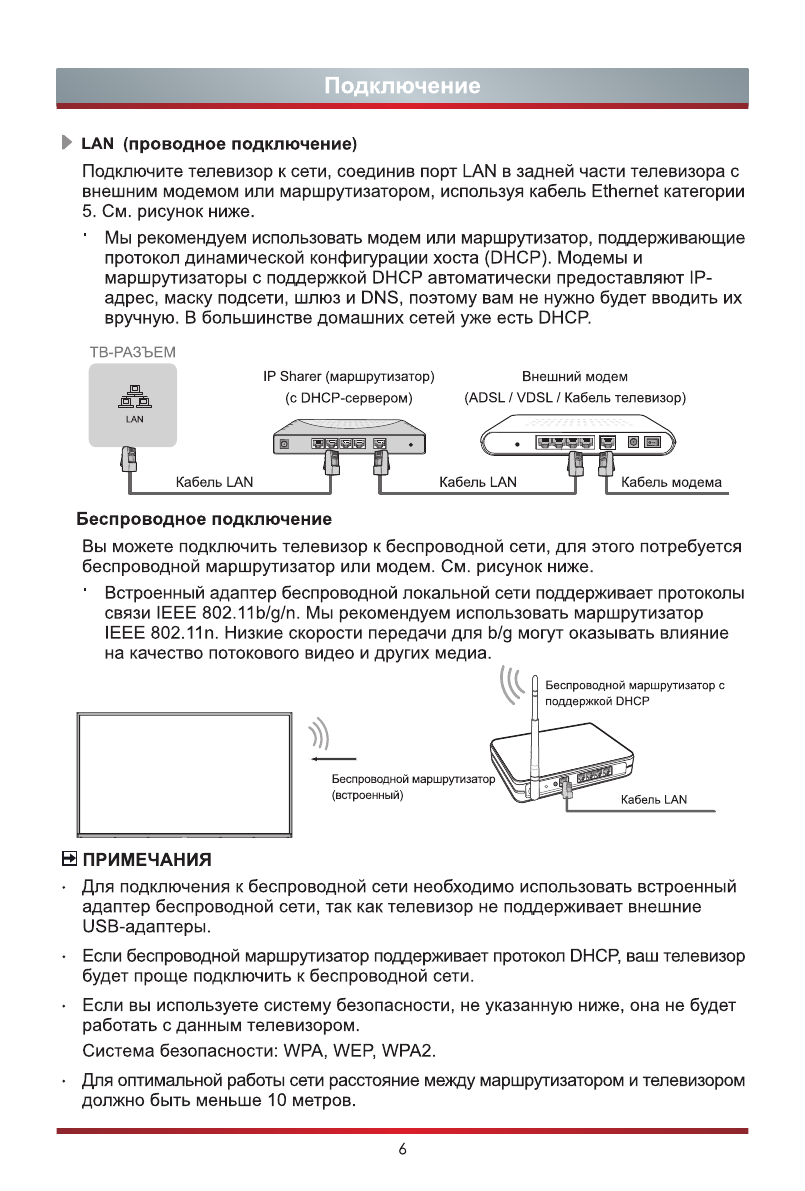 Подключение

LAN (проводное подключение)

Подключите телевизор к сети, соединив порт LAN в задней части телевизора с внешним модемом или маршрутизатором, используя кабель Ethernet категории 5. См. рисунок ниже.

· Мы рекомендуем использовать модем или маршрутизатор, поддерживающие протокол динамической конфигурации хоста (DHCP). Модемы и маршрутизаторы с поддержкой DHCP автоматически предоставляют IP-адрес, маску подсети, шлюз и DNS, поэтому вам не нужно будет вводить их вручную. В большинстве домашних сетей уже есть DHCP.

ТВ-РАЗЪЕМ
LAN
IP Sharer (маршрутизатор)
(с DHCP-сервером)
Внешний модем
(ADSL / VDSL / Кабель телевизор)
Кабель LAN
Кабель LAN
Кабель модема

Беспроводное подключение

Вы можете подключить телевизор к беспроводной сети, для этого потребуется беспроводной маршрутизатор или модем. См. рисунок ниже.

· Встроенный адаптер беспроводной локальной сети поддерживает протоколы связи IEEE 802.11b/g/n. Мы рекомендуем использовать маршрутизатор IEEE 802.11n. Низкие скорости передачи для b/g могут оказывать влияние на качество потокового видео и других медиа.

Беспроводной маршрутизатор с поддержкой DHCP
Беспроводной маршрутизатор (встроенный)
Кабель LAN

ПРИМЕЧАНИЯ

· Для подключения к беспроводной сети необходимо использовать встроенный адаптер беспроводной сети, так как телевизор не поддерживает внешние USB-адаптеры.

· Если беспроводной маршрутизатор поддерживает протокол DHCP, ваш телевизор будет проще подключить к беспроводной сети.

· Если вы используете систему безопасности, не указанную ниже, она не будет работать с данным телевизором.
Система безопасности: WPA, WEP, WPA2.

· Для оптимальной работы сети расстояние между маршрутизатором и телевизором должно быть меньше 10 метров.

6