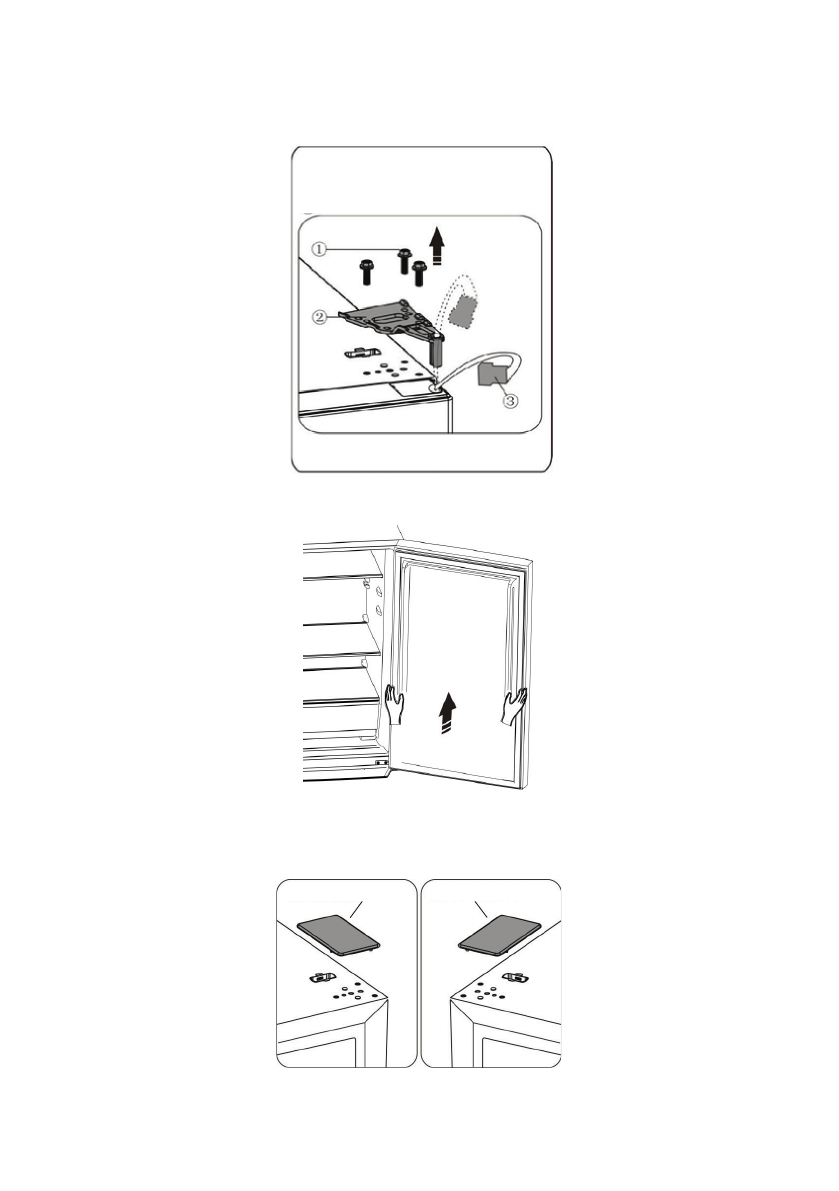 ①
②
③