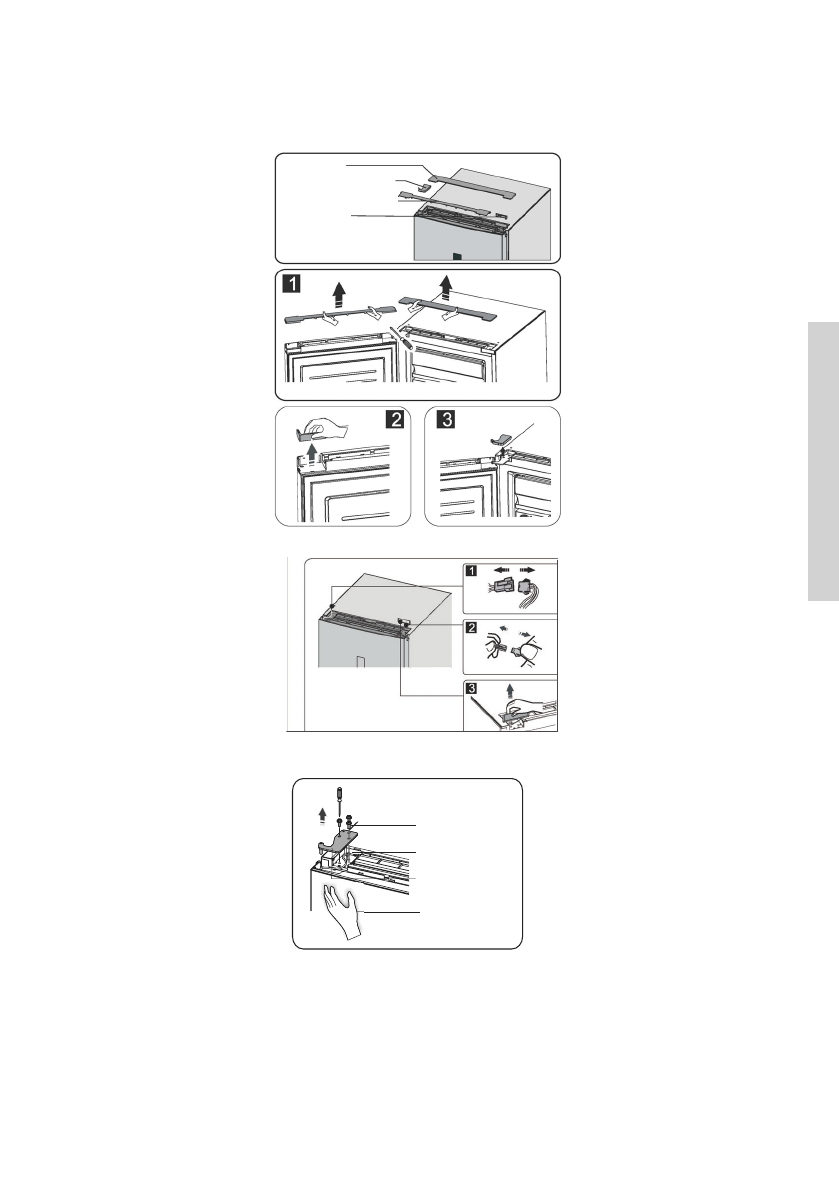 1

2

3

1

2

3