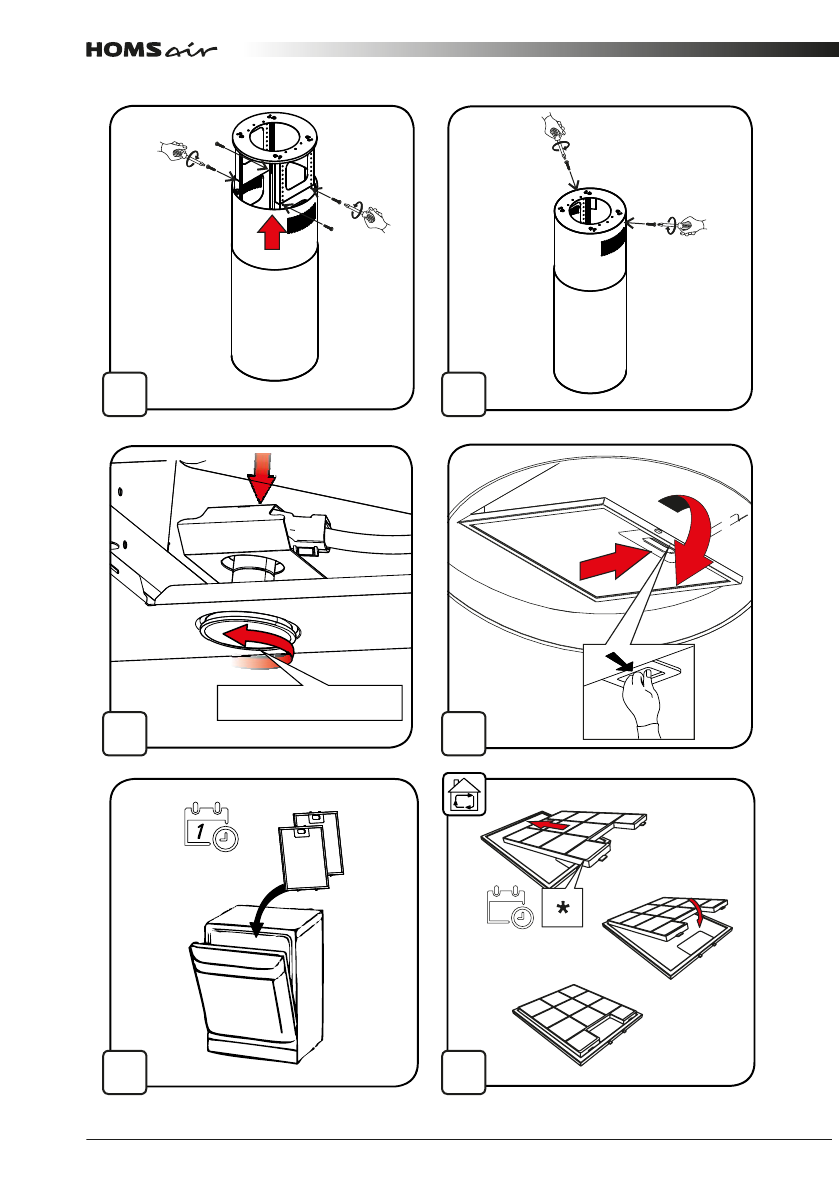 HOMS air

1

*