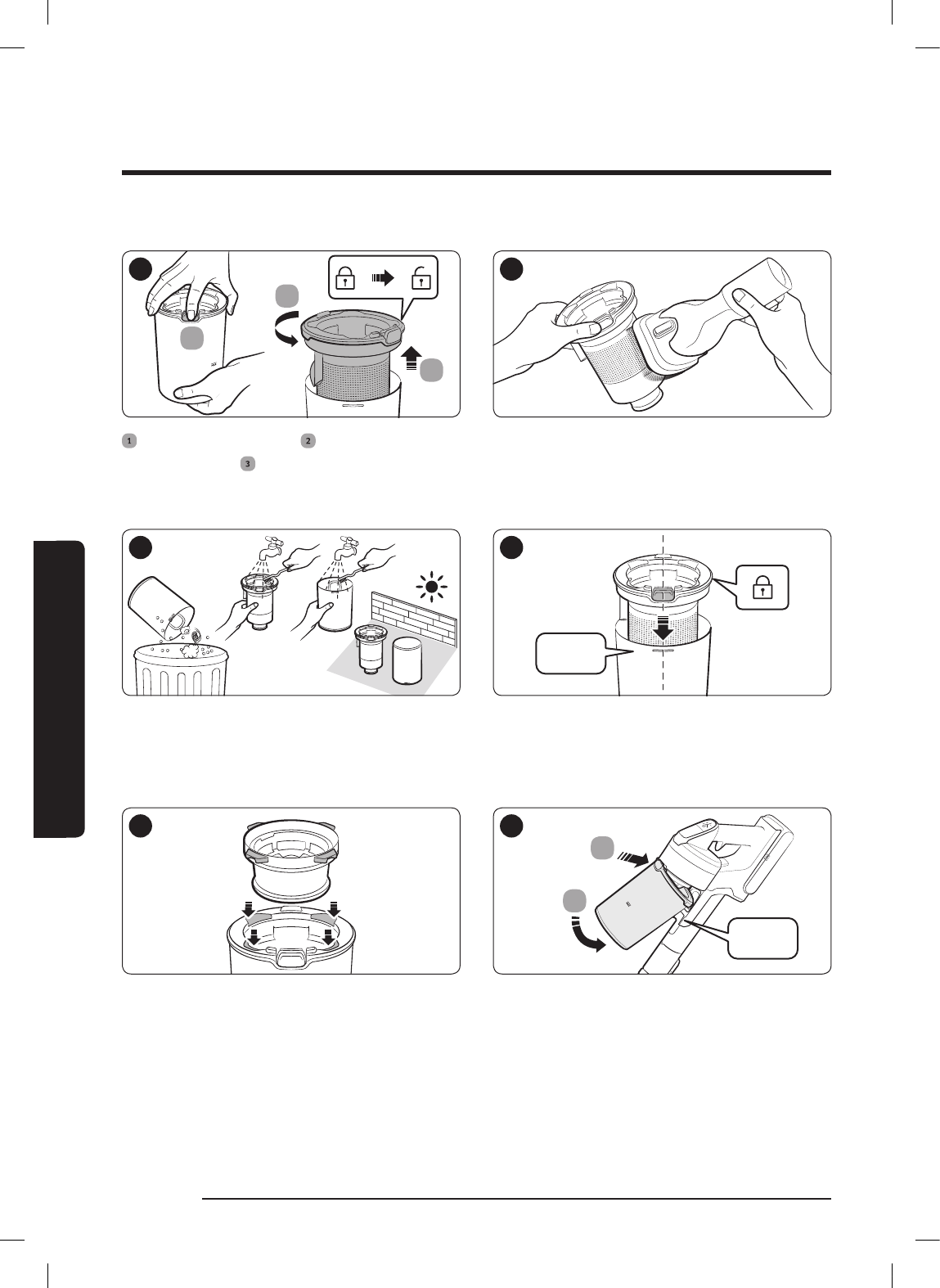 1 2
3